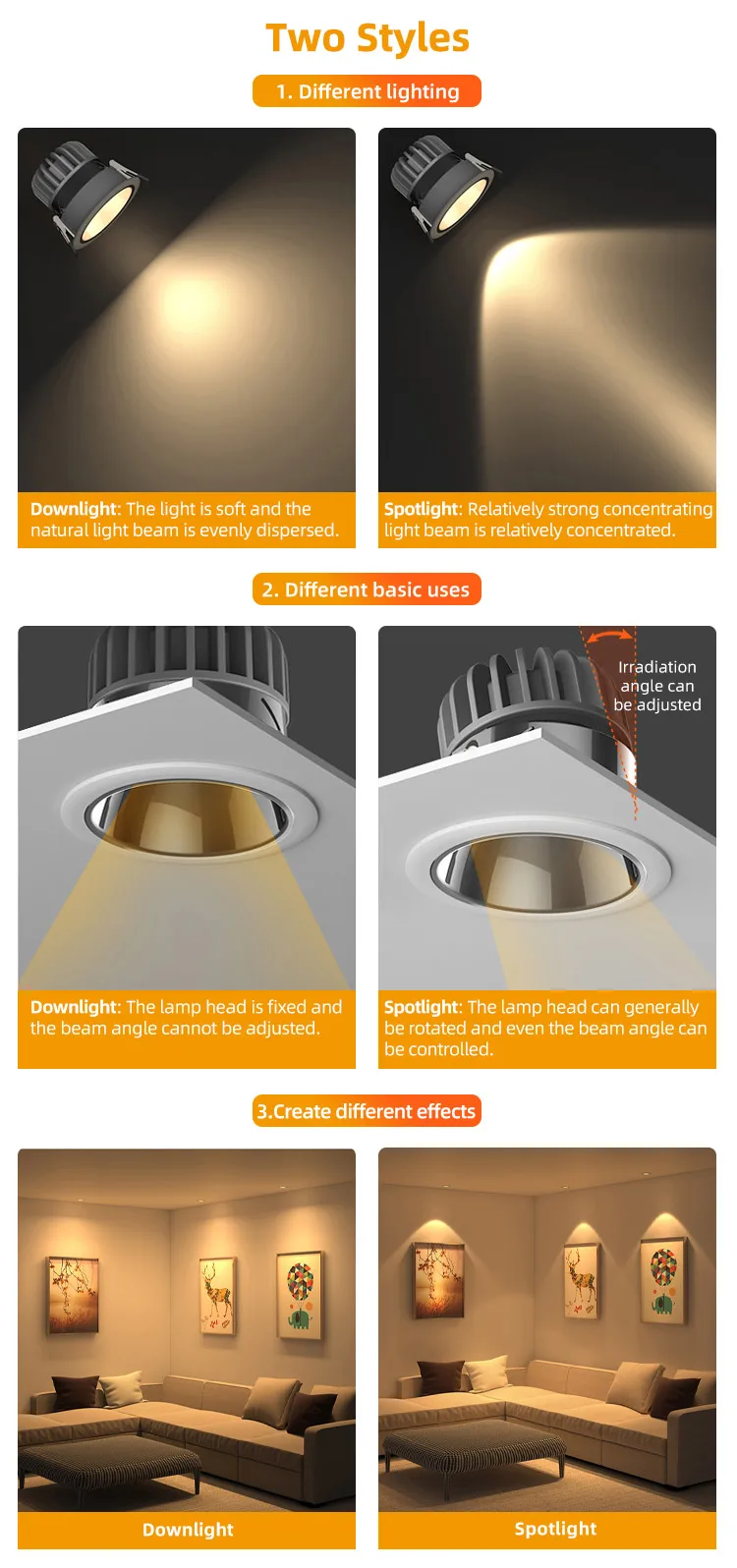 Two Styles

1. Different lighting

Downlight: The light is soft and the natural light beam is evenly dispersed.

Spotlight: Relatively strong concentrating light beam is relatively concentrated.

2. Different basic uses

Irradiation angle can be adjusted

Downlight: The lamp head is fixed and the beam angle cannot be adjusted.

Spotlight: The lamp head can generally be rotated and even the beam angle can be controlled.

3.Create different effects

Downlight

Spotlight