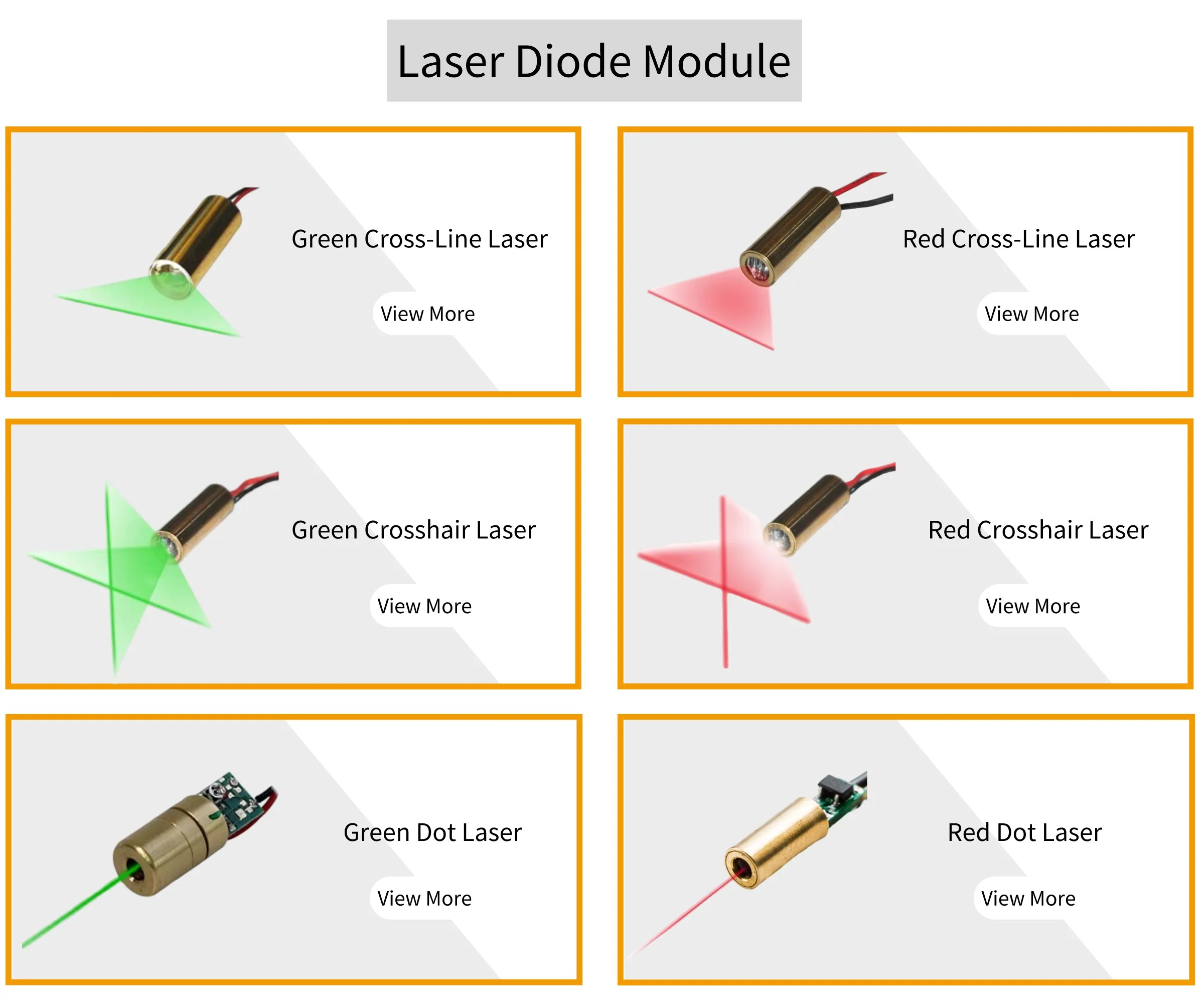 Laser Diode Module

Green Cross-Line Laser

View More

Red Cross-Line Laser

View More

Green Crosshair Laser

View More

Red Crosshair Laser

View More

Green Dot Laser

View More

Red Dot Laser

View More