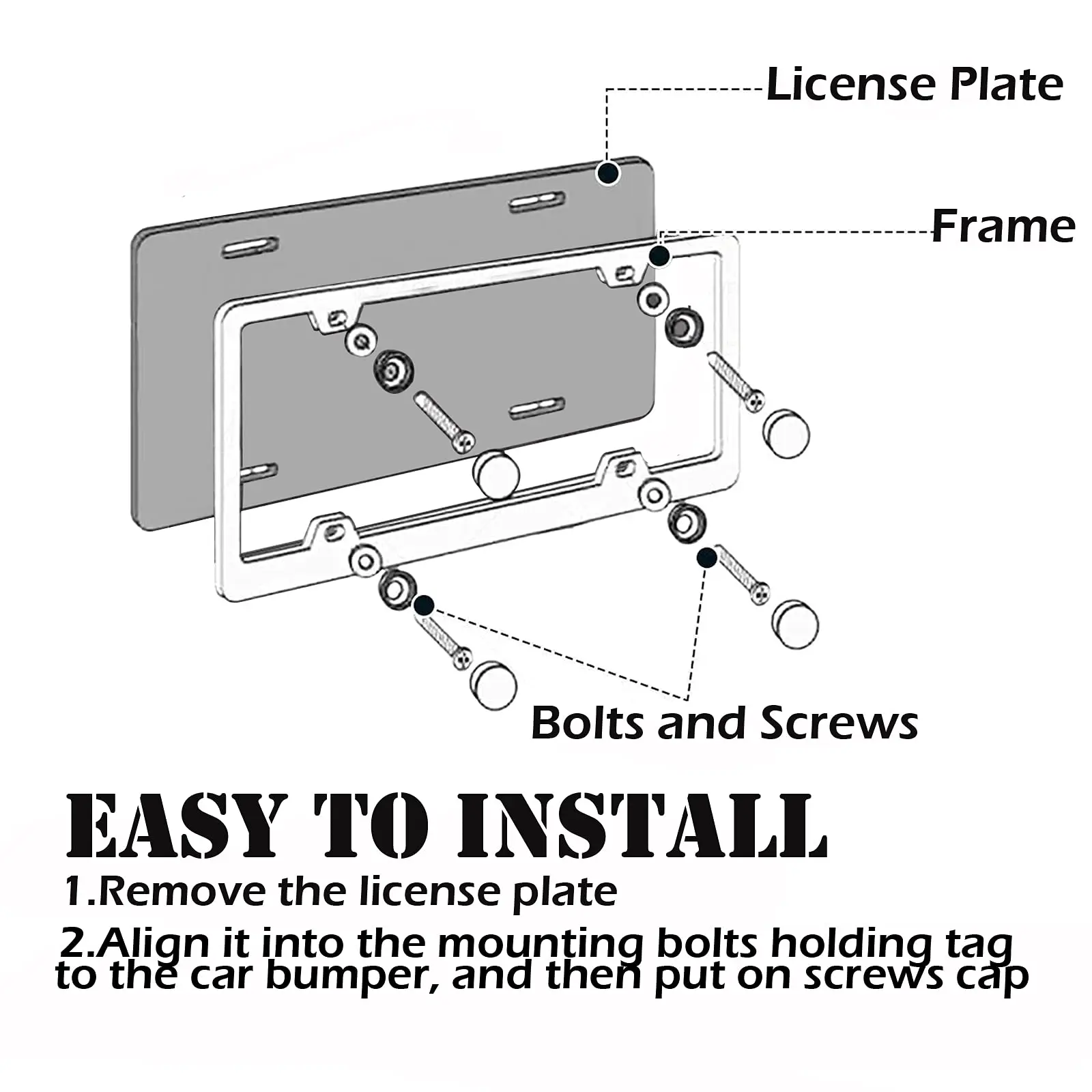 License Plate

Frame

Bolts and Screws

EASY TO INSTALL

1.Remove the license plate

2.Align it into the mounting bolts holding tag to the car bumper, and then put on screws cap