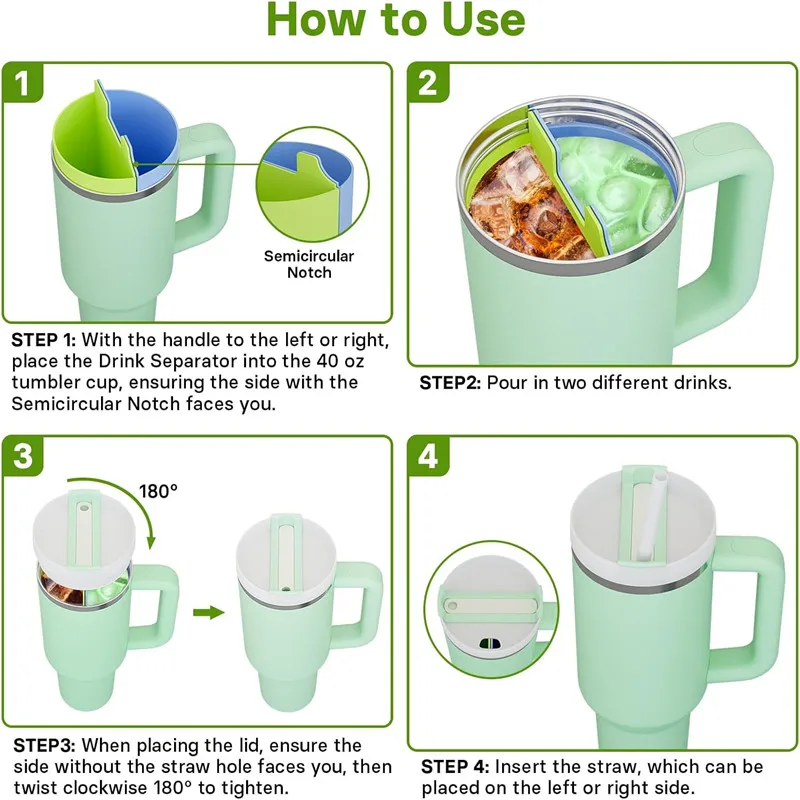 How to Use

1

Semicircular Notch

STEP 1: With the handle to the left or right, place the Drink Separator into the 40 oz tumbler cup, ensuring the side with the Semicircular Notch faces you.

2

STEP2: Pour in two different drinks.

3

180°

STEP3: When placing the lid, ensure the side without the straw hole faces you, then twist clockwise 180° to tighten.

4

STEP 4: Insert the straw, which can be placed on the left or right side.