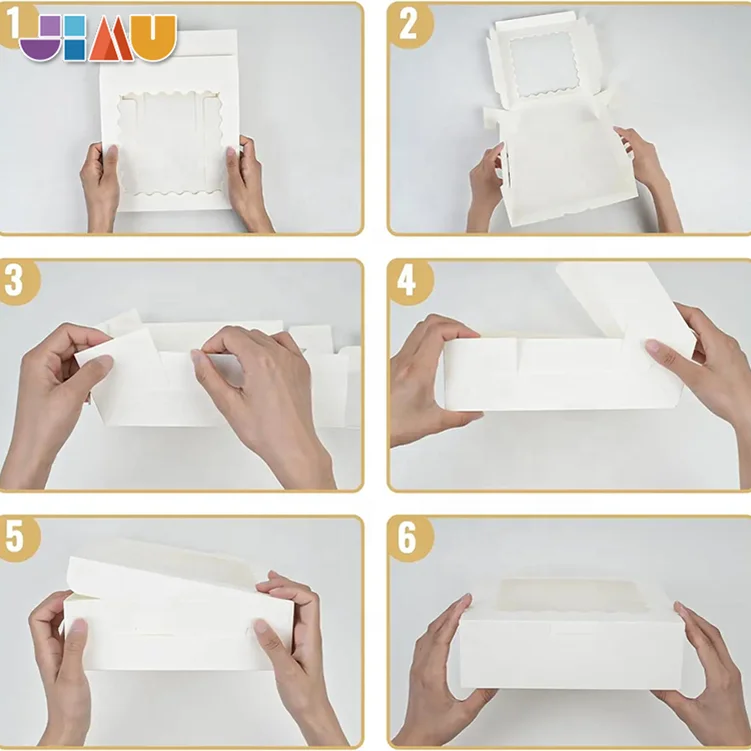 1
UIMU
2
3
4
5
6