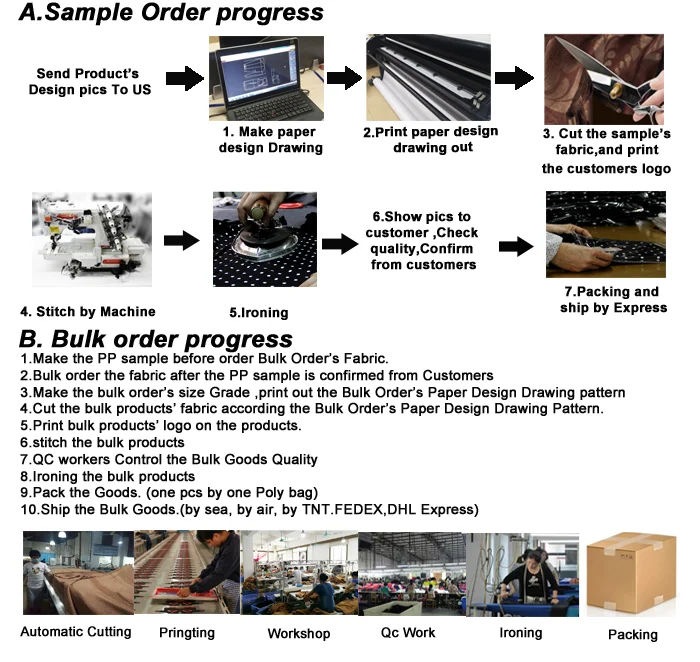 A.Sample Order progress

Send Product's Design pics To US

1. Make paper design Drawing

2.Print paper design drawing out

3. Cut the sample's fabric,and print the customers logo

4. Stitch by Machine

5.Ironing

6.Show pics to customer ,Check quality,Confirm from customers

7.Packing and ship by Express

B. Bulk order progress

1.Make the PP sample before order Bulk Order's Fabric.
2.Bulk order the fabric after the PP sample is confirmed from Customers
3.Make the bulk order's size Grade ,print out the Bulk Order's Paper Design Drawing pattern
4.Cut the bulk products' fabric according the Bulk Order's Paper Design Drawing Pattern.
5.Print bulk products' logo on the products.
6.stitch the bulk products
7.QC workers Control the Bulk Goods Quality
8.Ironing the bulk products
9.Pack the Goods. (one pcs by one Poly bag)
10.Ship the Bulk Goods.(by sea, by air, by TNT.FEDEX,DHL Express)

Automatic Cutting

Pringting

Workshop

Qc Work

Ironing

Packing