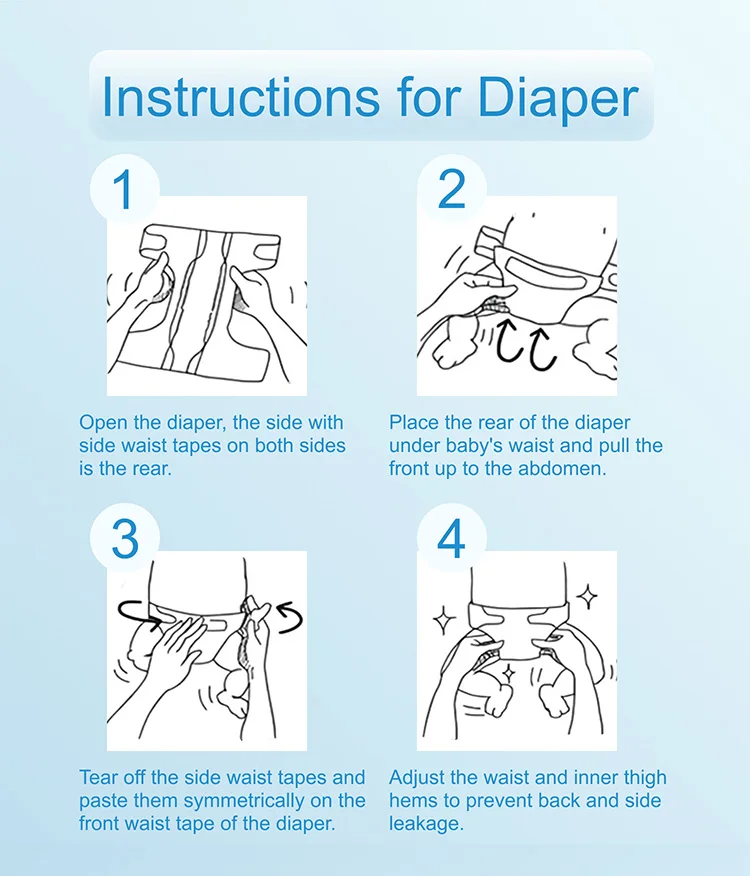 Instructions for Diaper

1

Open the diaper, the side with side waist tapes on both sides is the rear.

2

Place the rear of the diaper under baby's waist and pull the front up to the abdomen.

3

Tear off the side waist tapes and paste them symmetrically on the front waist tape of the diaper.

4

Adjust the waist and inner thigh hems to prevent back and side leakage.