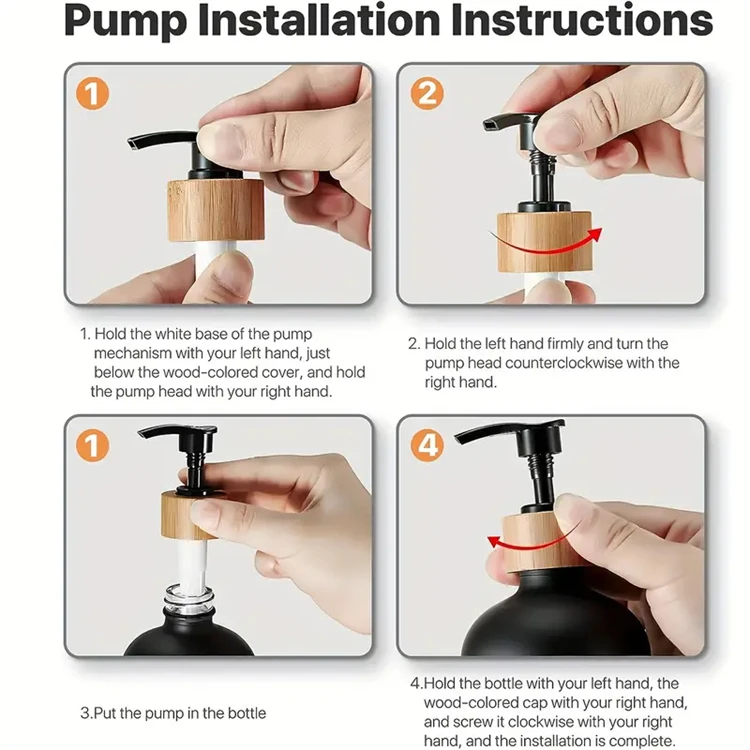 Pump Installation Instructions

1

2

1. Hold the white base of the pump mechanism with your left hand, just below the wood-colored cover, and hold the pump head with your right hand.

2. Hold the left hand firmly and turn the pump head counterclockwise with the right hand.

1

4

3.Put the pump in the bottle

4.Hold the bottle with your left hand, the wood-colored cap with your right hand, and screw it clockwise with your right hand, and the installation is complete.