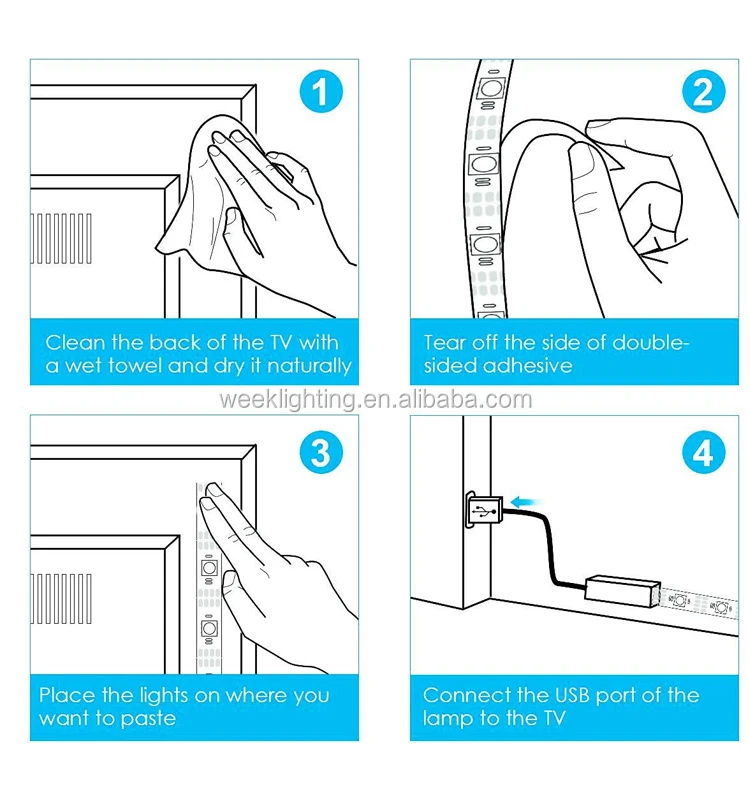 1

Clean the back of the TV with a wet towel and dry it naturally

2

Tear off the side of double-sided adhesive

weeklighting.en.alibaba.com

3

Place the lights on where you want to paste

4

Connect the USB port of the lamp to the TV