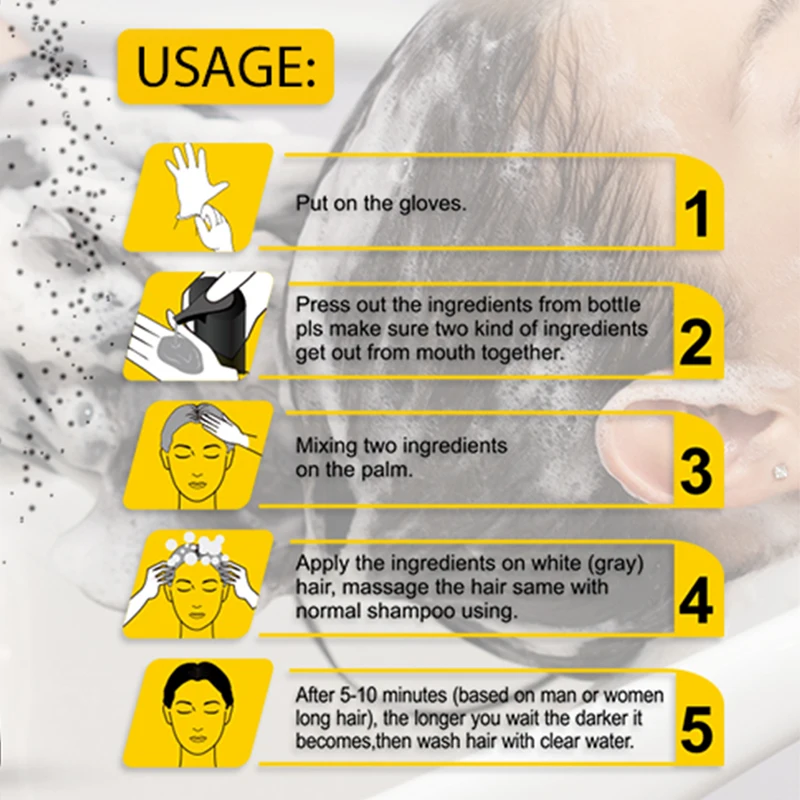 USAGE:

Put on the gloves.

1

Press out the ingredients from bottle pls make sure two kind of ingredients get out from mouth together.

2

Mixing two ingredients on the palm.

3

Apply the ingredients on white (gray) hair, massage the hair same with normal shampoo using.

4

After 5-10 minutes (based on man or women long hair), the longer you wait the darker it becomes,then wash hair with clear water.

5