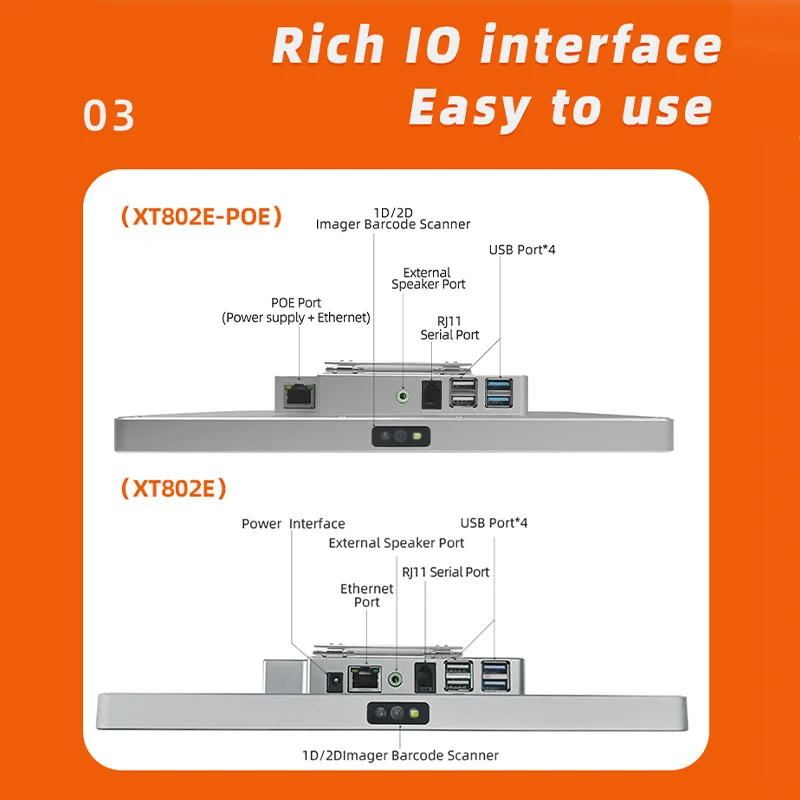 03

Rich IO interface
Easy to use

（XT802E-POE）

1D/2D
Imager Barcode Scanner

USB Port*4

External
Speaker Port

POE Port
(Power supply + Ethernet)

RJ11
Serial Port

（XT802E）

Power Interface

USB Port*4

External Speaker Port

RJ11 Serial Port

Ethernet
Port

1D/2DImager Barcode Scanner