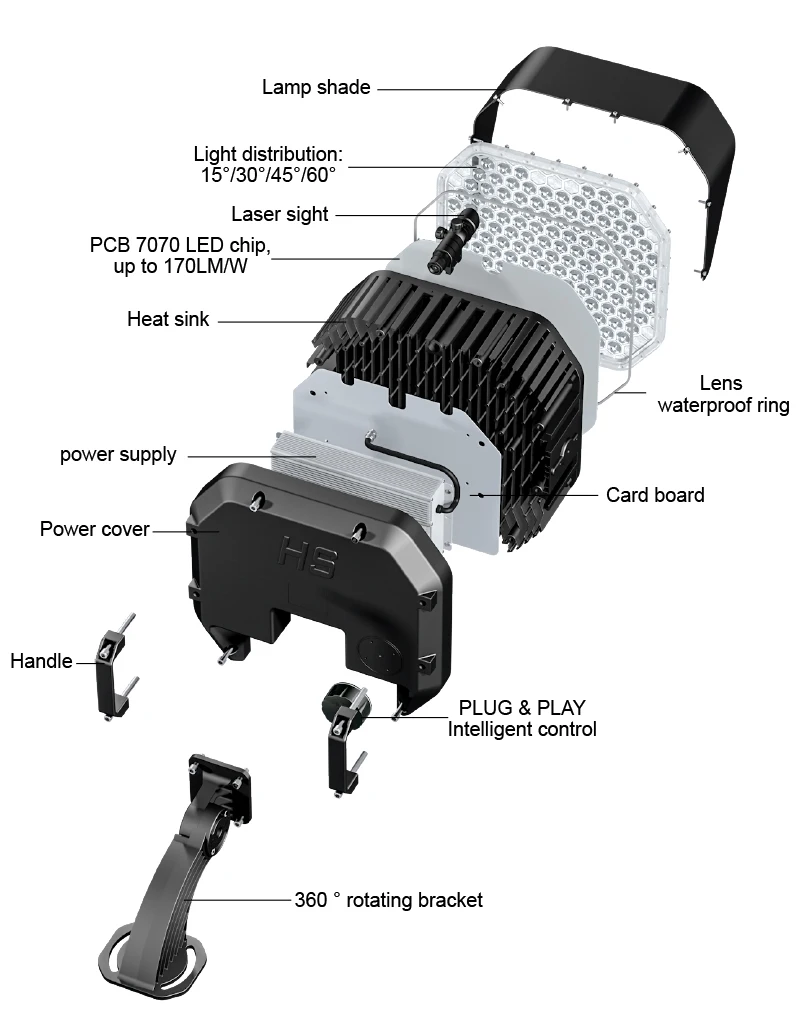 Lamp shade

Light distribution:
15°/30°/45°/60°

Laser sight

PCB 7070 LED chip,
up to 170LM/W

Heat sink

Lens
waterproof ring

power supply

Card board

Power cover

HS

Handle

PLUG & PLAY
Intelligent control

360 ° rotating bracket