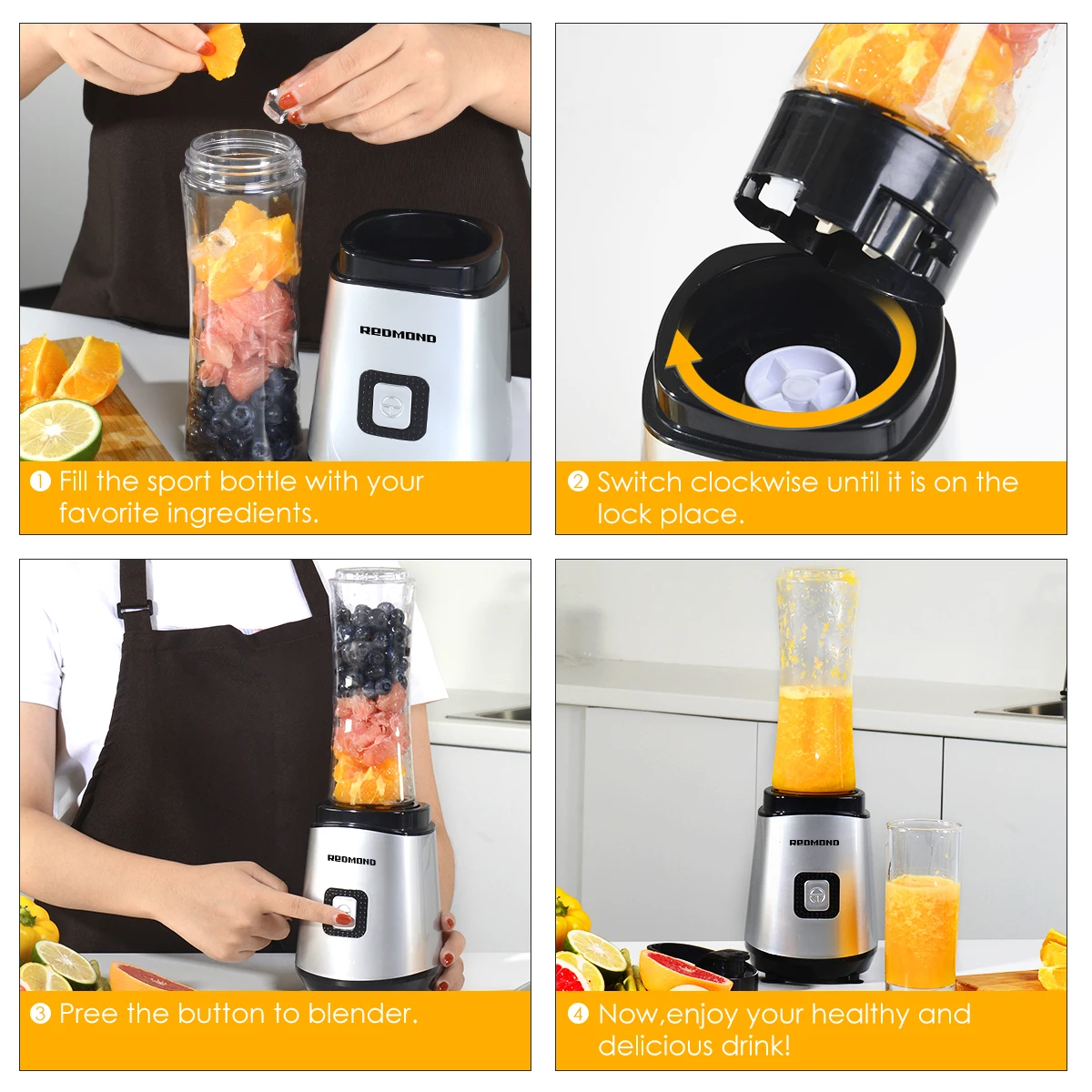 REDMOND

❶ Fill the sport bottle with your favorite ingredients.

❷ Switch clockwise until it is on the lock place.

REDMOND

❸ Pree the button to blender.

REDMOND

❹ Now,enjoy your healthy and delicious drink!