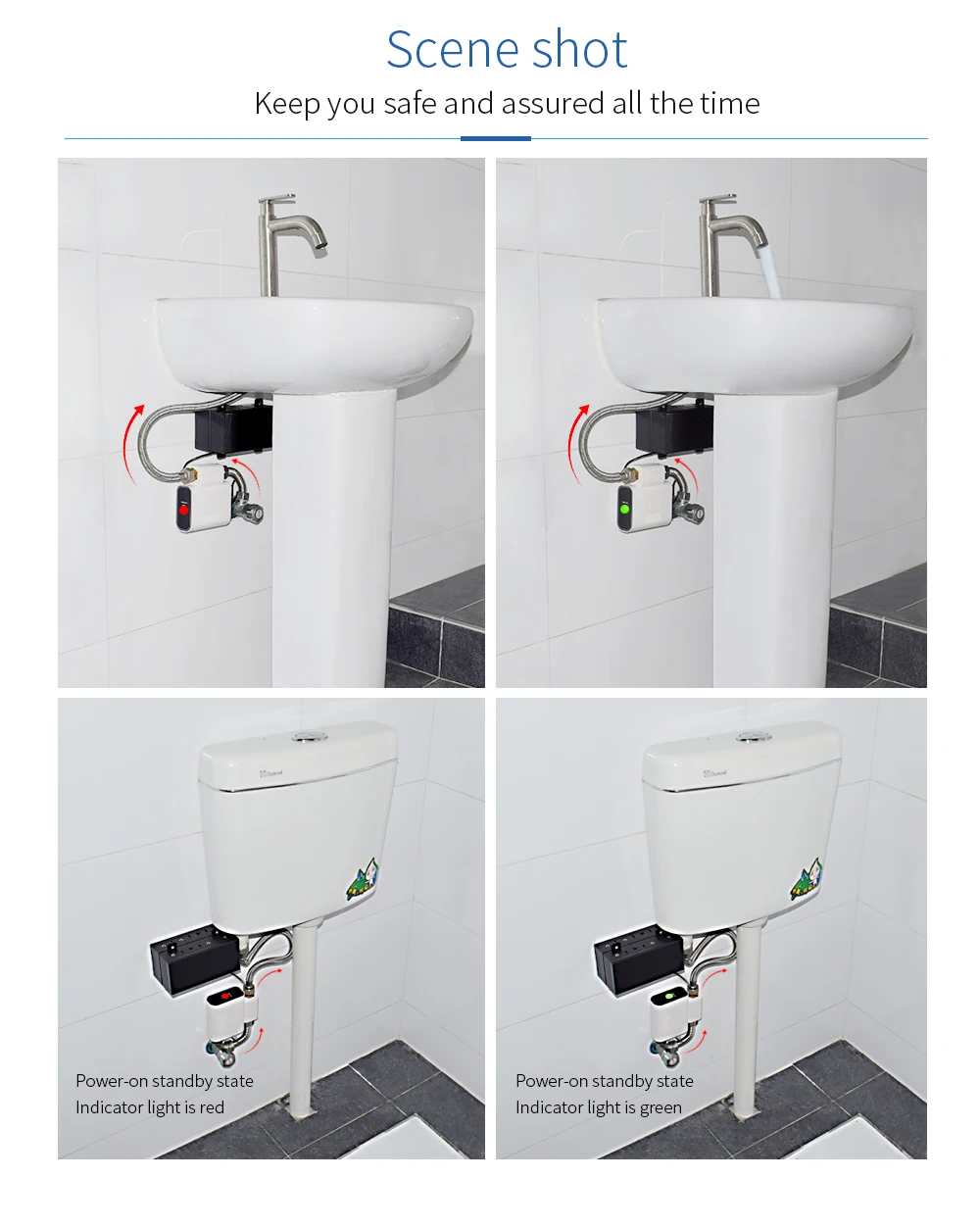 Scene shot

Keep you safe and assured all the time

Power-on standby state
Indicator light is red

Power-on standby state
Indicator light is green