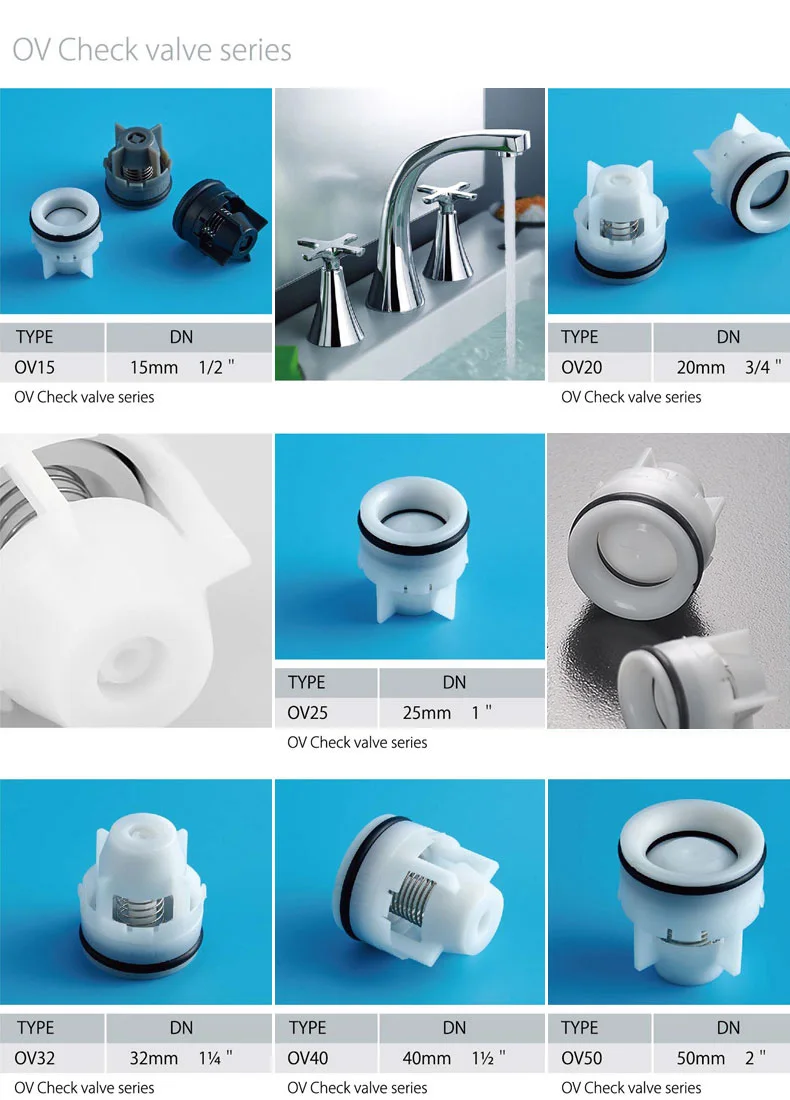 OV Check valve series

| TYPE | DN |
|---|---|
| OV15 | 15mm 1/2 " |

OV Check valve series

| TYPE | DN |
|---|---|
| OV20 | 20mm 3/4 " |

OV Check valve series

| TYPE | DN |
|---|---|
| OV25 | 25mm 1 " |

OV Check valve series

| TYPE | DN |
|---|---|
| OV32 | 32mm 1¼ " |

OV Check valve series

| TYPE | DN |
|---|---|
| OV40 | 40mm 1½ " |

OV Check valve series

| TYPE | DN |
|---|---|
| OV50 | 50mm 2 " |

OV Check valve series