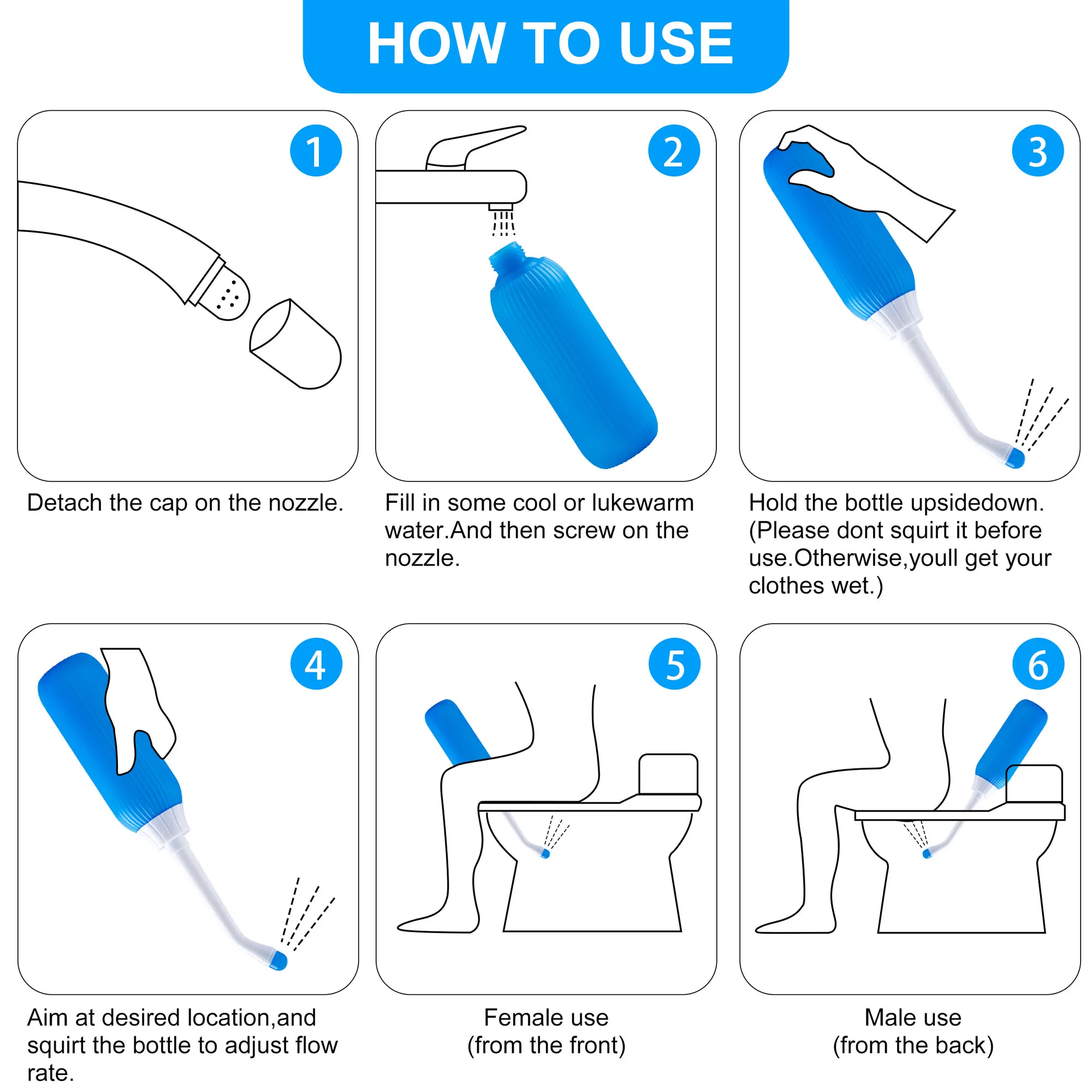 HOW TO USE

1

Detach the cap on the nozzle.

2

Fill in some cool or lukewarm water.And then screw on the nozzle.

3

Hold the bottle upsidedown. (Please dont squirt it before use.Otherwise,youll get your clothes wet.)

4

Aim at desired location,and squirt the bottle to adjust flow rate.

5

Female use
(from the front)

6

Male use
(from the back)