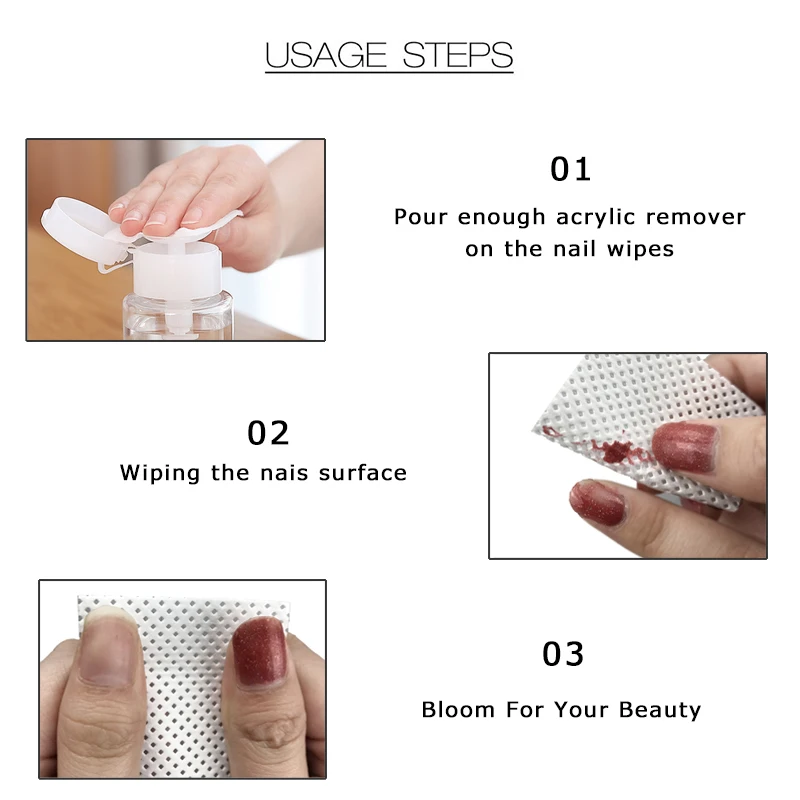 USAGE STEPS

01
Pour enough acrylic remover on the nail wipes

02
Wiping the nais surface

03
Bloom For Your Beauty