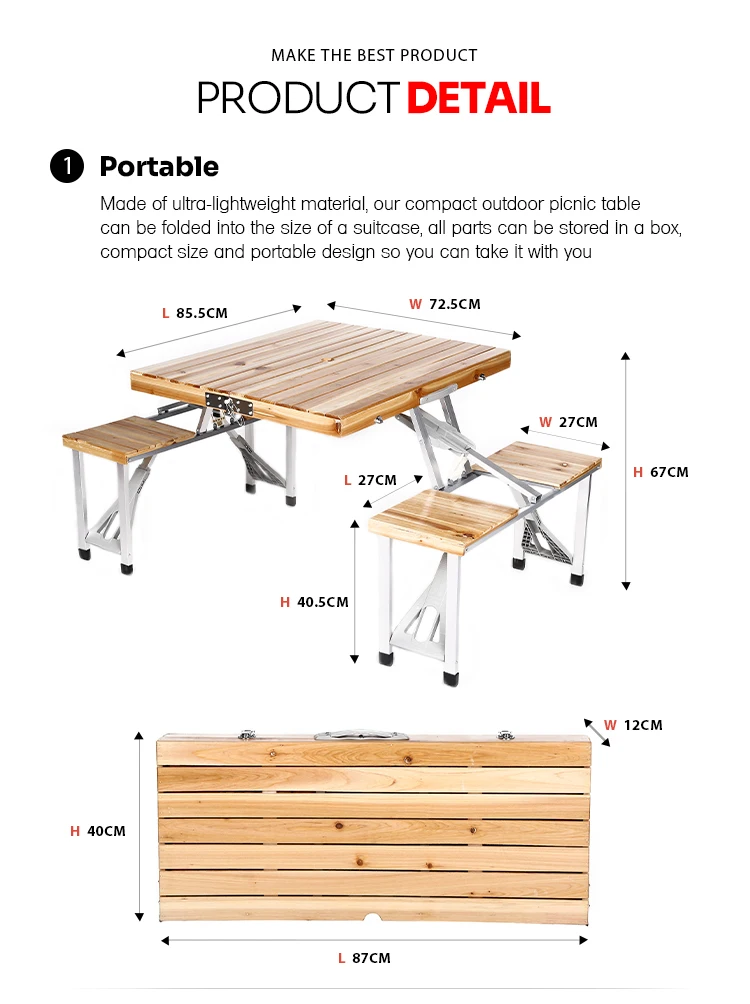 MAKE THE BEST PRODUCT

PRODUCT DETAIL

1 Portable

Made of ultra-lightweight material, our compact outdoor picnic table can be folded into the size of a suitcase, all parts can be stored in a box, compact size and portable design so you can take it with you

L 85.5CM

W 72.5CM

W 27CM

L 27CM

H 67CM

H 40.5CM

W 12CM

H 40CM

L 87CM