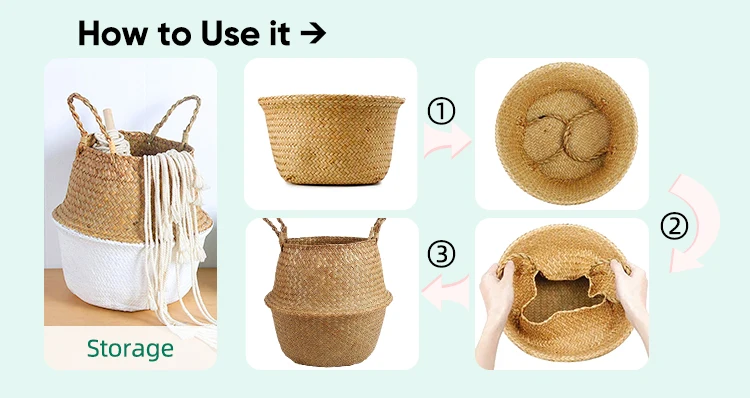 How to Use it →

Storage

①

②

③