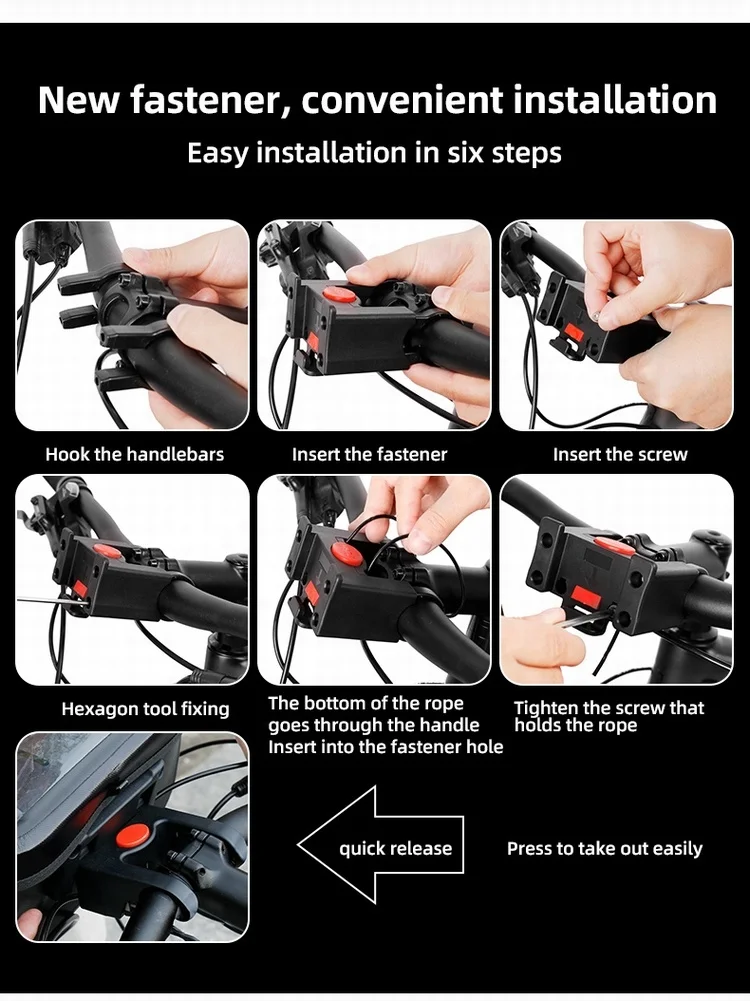 New fastener, convenient installation

Easy installation in six steps

Hook the handlebars

Insert the fastener

Insert the screw

Hexagon tool fixing

The bottom of the rope goes through the handle
Insert into the fastener hole

Tighten the screw that holds the rope

quick release

Press to take out easily