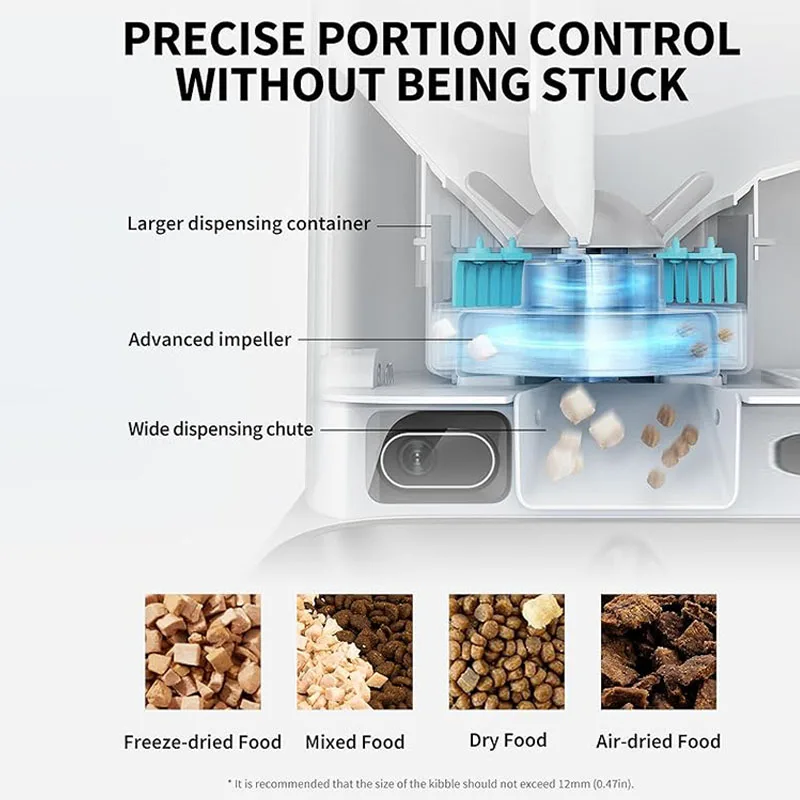 PRECISE PORTION CONTROL WITHOUT BEING STUCK

Larger dispensing container

Advanced impeller

Wide dispensing chute

Freeze-dried Food

Mixed Food

Dry Food

Air-dried Food

* It is recommended that the size of the kibble should not exceed 12mm (0.47in).