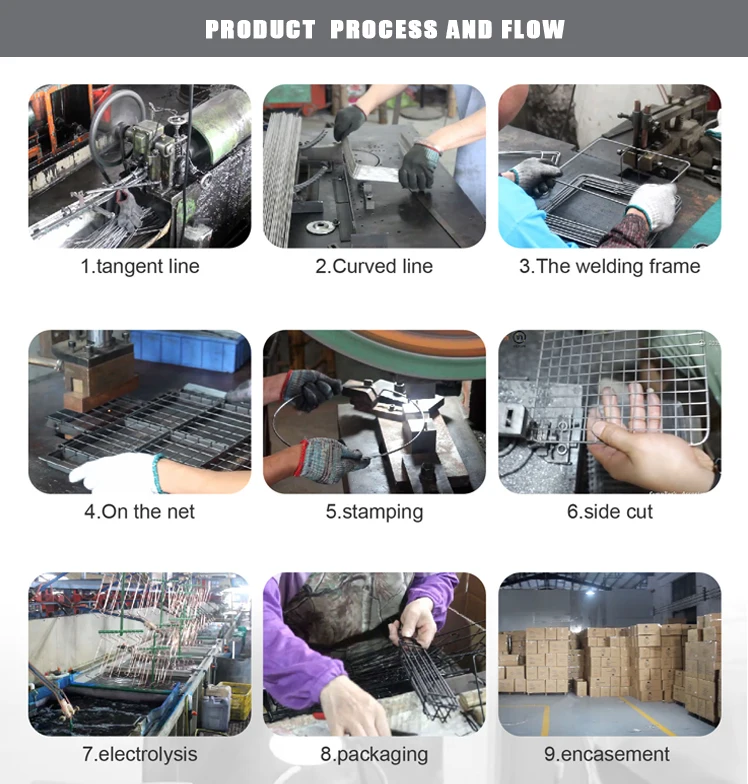 PRODUCT PROCESS AND FLOW

1.tangent line

2.Curved line

3.The welding frame

4.On the net

5.stamping

6.side cut

7.electrolysis

8.packaging

9.encasement