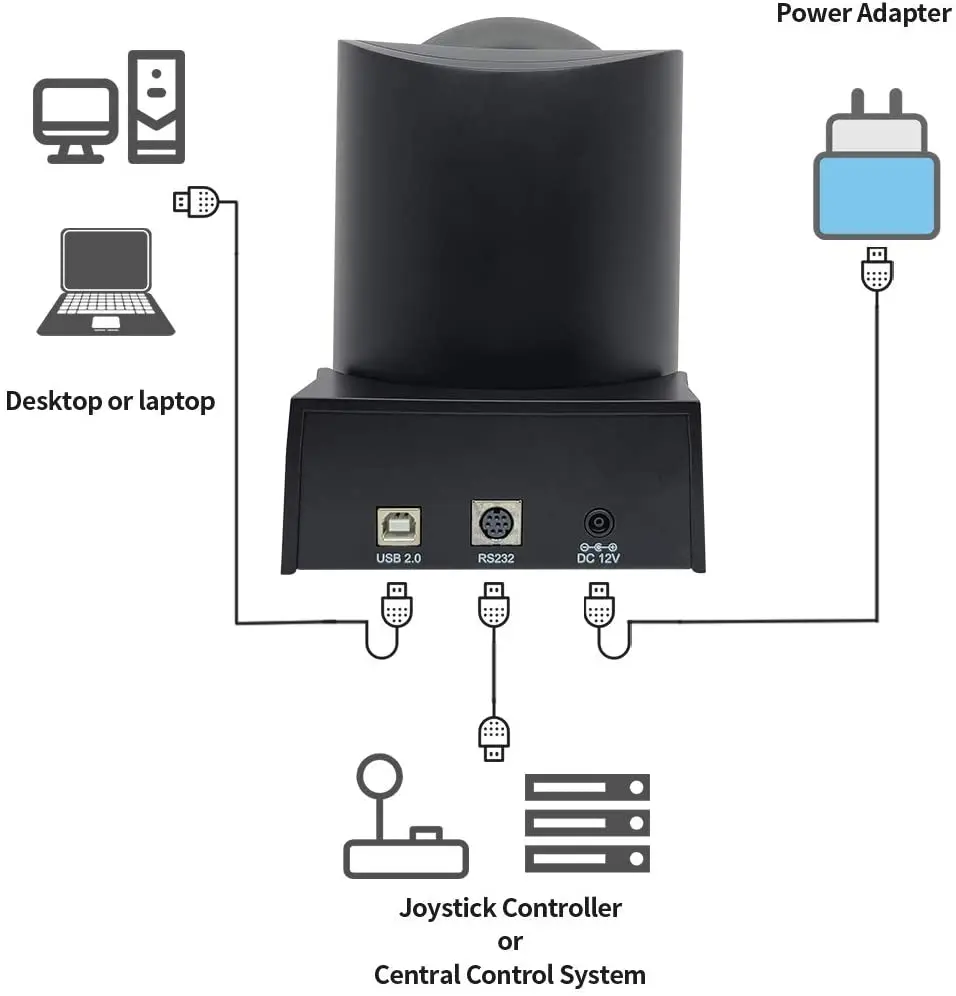 Power Adapter

Desktop or laptop

USB 2.0

RS232

DC 12V

Joystick Controller
or
Central Control System