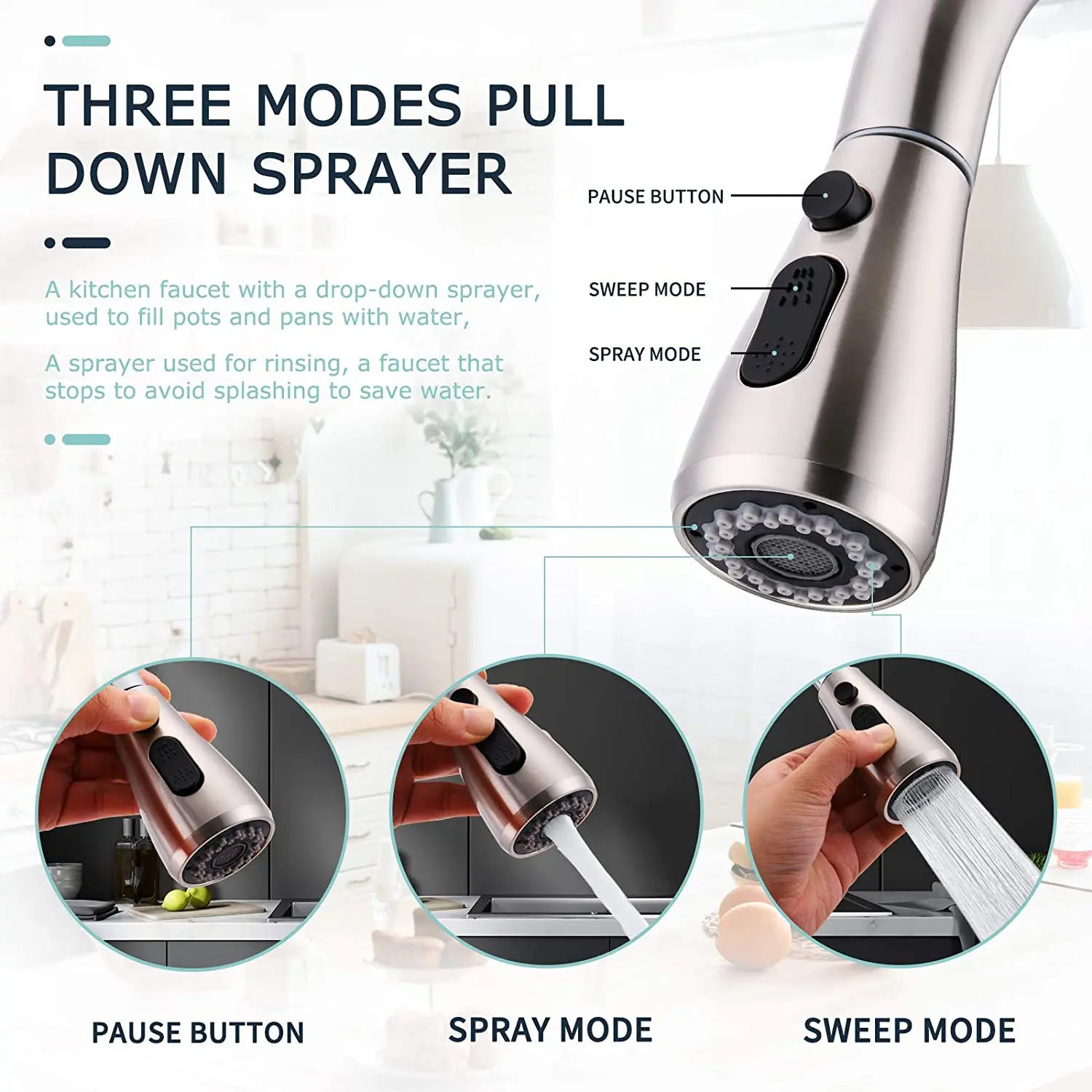 THREE MODES PULL DOWN SPRAYER

A kitchen faucet with a drop-down sprayer, used to fill pots and pans with water,

A sprayer used for rinsing, a faucet that stops to avoid splashing to save water.

PAUSE BUTTON

SWEEP MODE

SPRAY MODE

PAUSE BUTTON

SPRAY MODE

SWEEP MODE