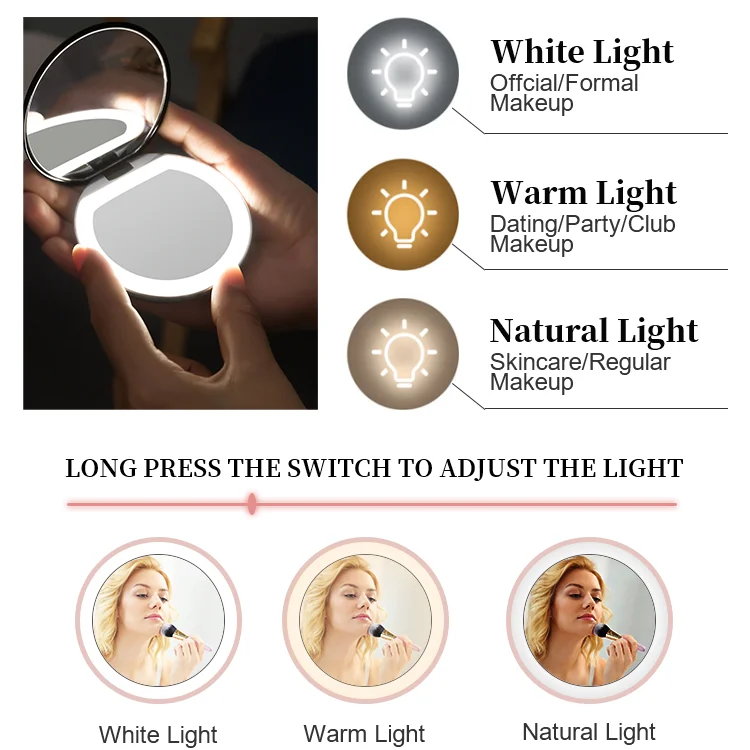 White Light
Offcial/Formal Makeup

Warm Light
Dating/Party/Club Makeup

Natural Light
Skincare/Regular Makeup

LONG PRESS THE SWITCH TO ADJUST THE LIGHT

White Light

Warm Light

Natural Light