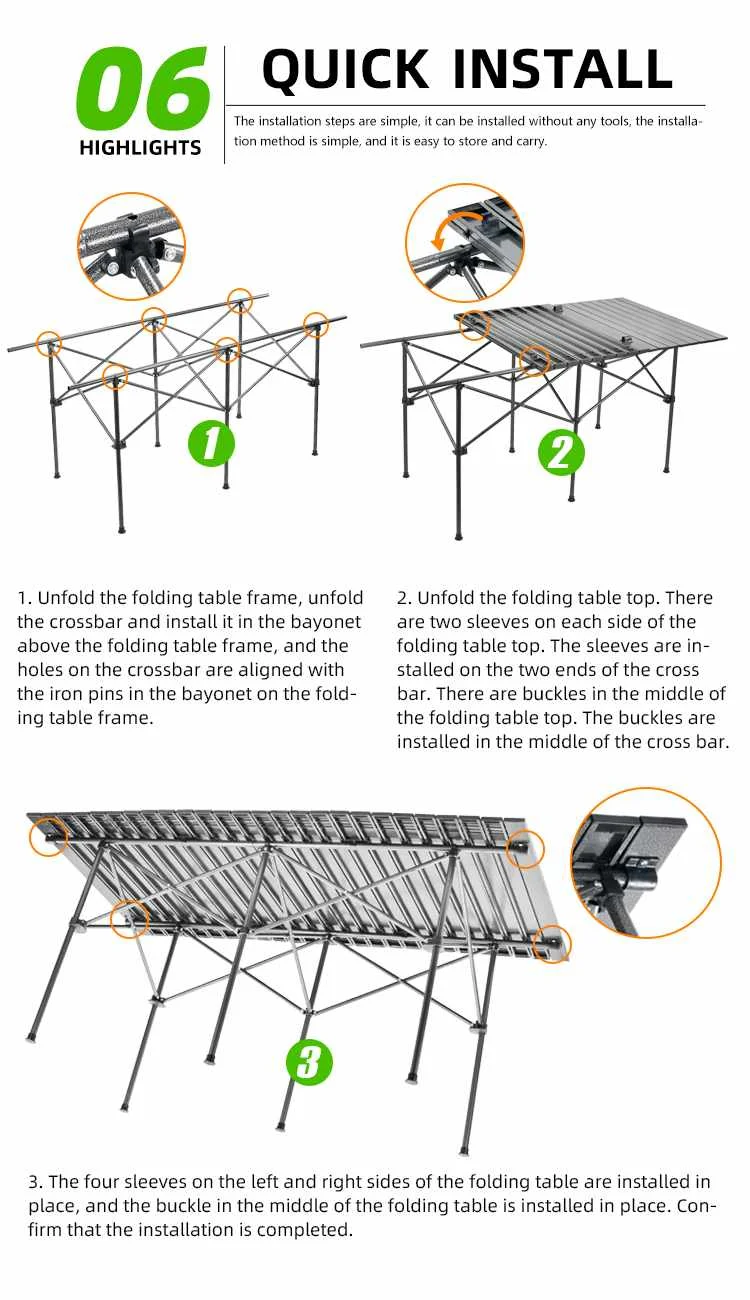 06
HIGHLIGHTS

QUICK INSTALL

The installation steps are simple, it can be installed without any tools, the installation method is simple, and it is easy to store and carry.

1

2

1. Unfold the folding table frame, unfold the crossbar and install it in the bayonet above the folding table frame, and the holes on the crossbar are aligned with the iron pins in the bayonet on the folding table frame.

2. Unfold the folding table top. There are two sleeves on each side of the folding table top. The sleeves are installed on the two ends of the cross bar. There are buckles in the middle of the folding table top. The buckles are installed in the middle of the cross bar.

3

3. The four sleeves on the left and right sides of the folding table are installed in place, and the buckle in the middle of the folding table is installed in place. Confirm that the installation is completed.