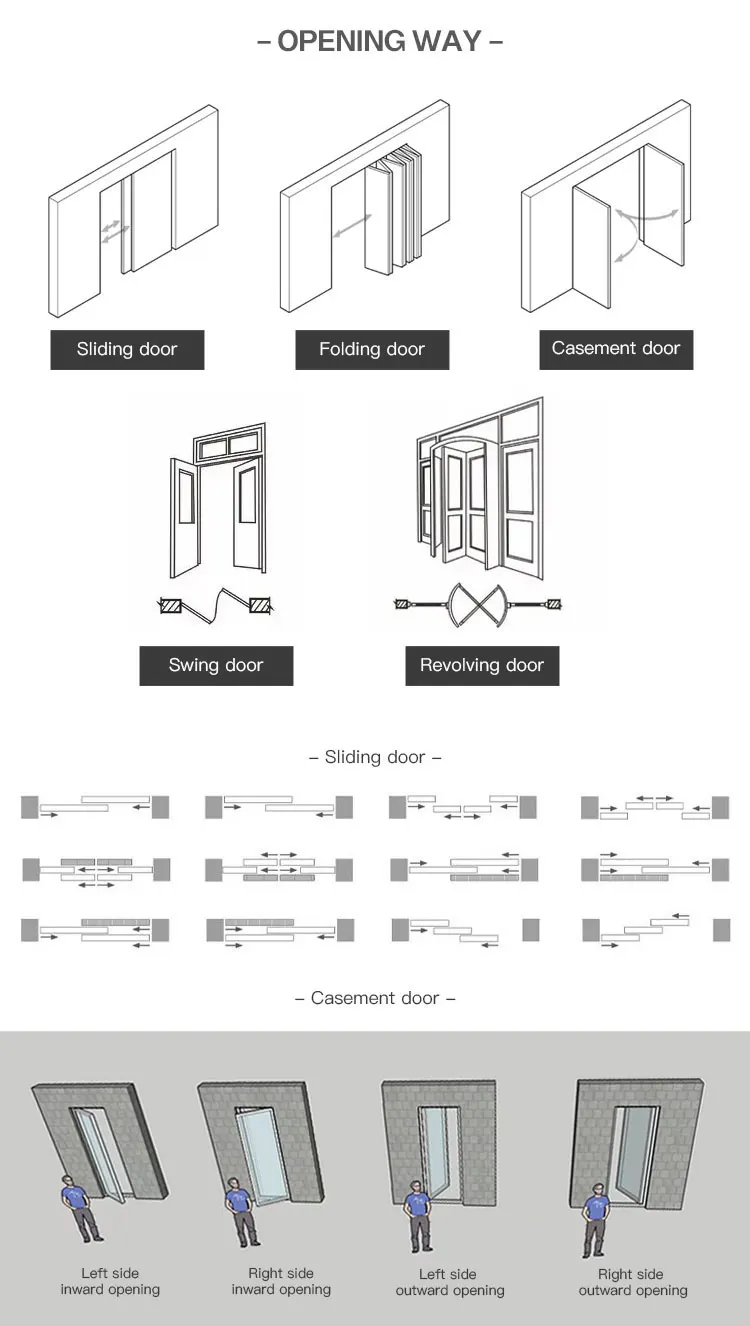 – OPENING WAY –

Sliding door

Folding door

Casement door

Swing door

Revolving door

– Sliding door –

– Casement door –

Left side inward opening

Right side inward opening

Left side outward opening

Right side outward opening