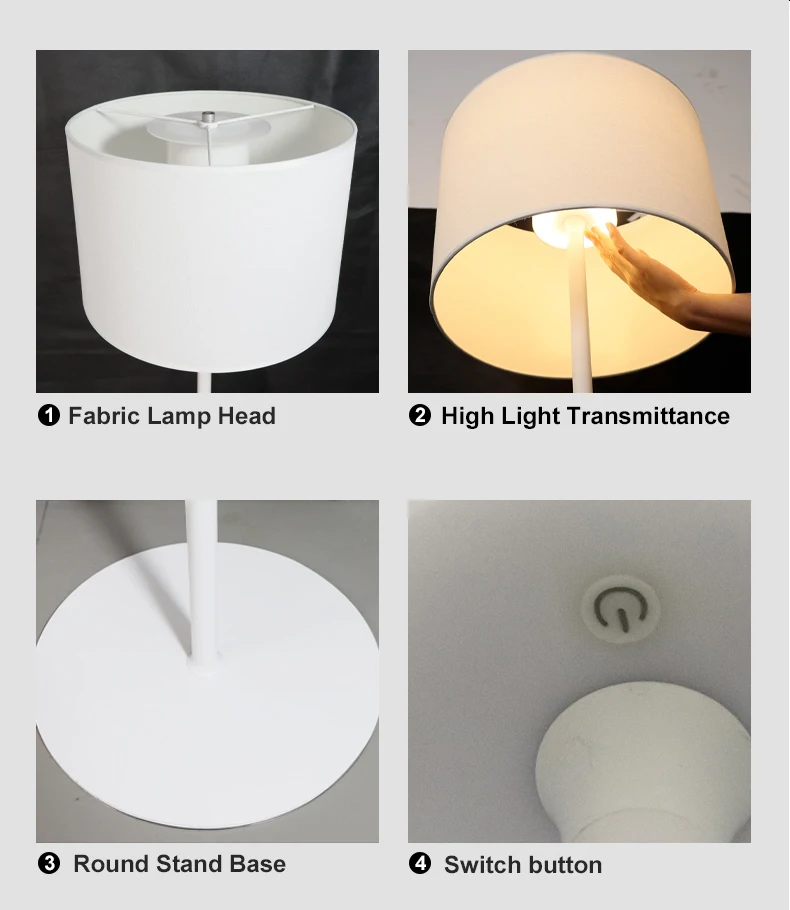 ❶ Fabric Lamp Head

❷ High Light Transmittance

❸ Round Stand Base

❹ Switch button