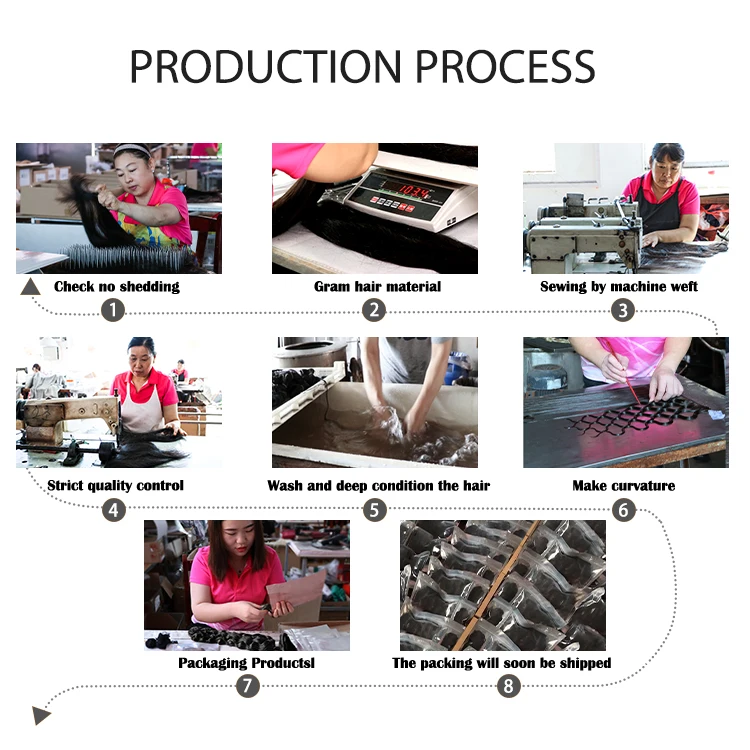 PRODUCTION PROCESS

Check no shedding
1

Gram hair material
2

Sewing by machine weft
3

Strict quality control
4

Wash and deep condition the hair
5

Make curvature
6

Packaging Productsl
7

The packing will soon be shipped
8