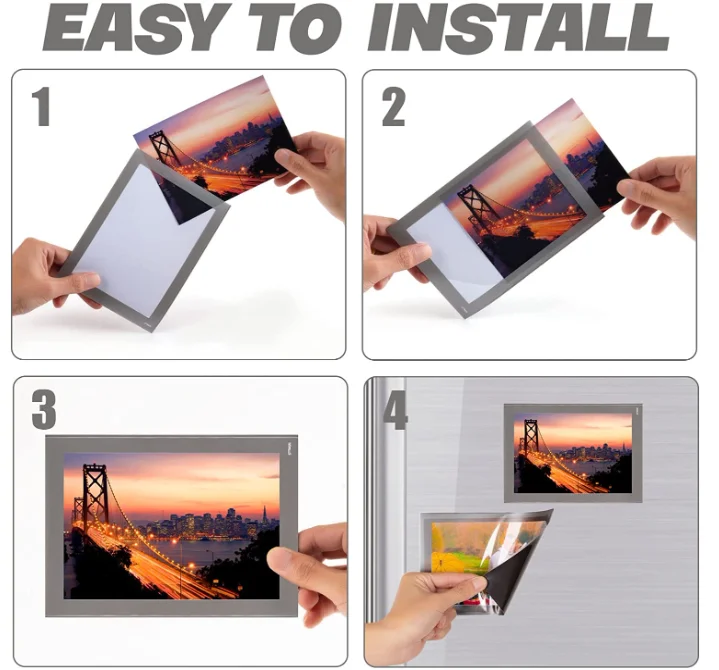 EASY TO INSTALL

1

2

3

4