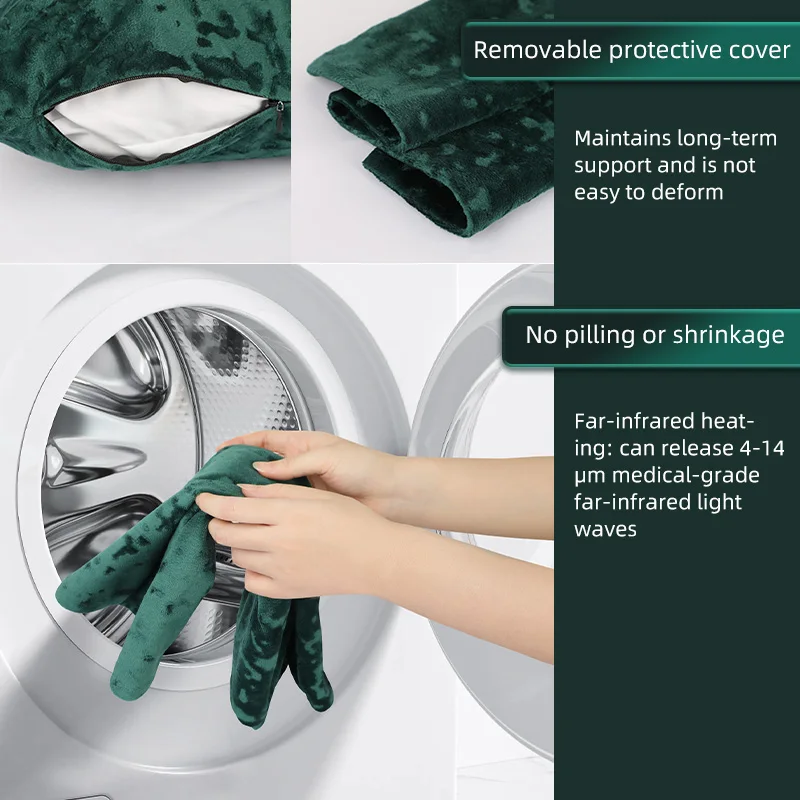 Removable protective cover

Maintains long-term support and is not easy to deform

No pilling or shrinkage

Far-infrared heating: can release 4-14 μm medical-grade far-infrared light waves