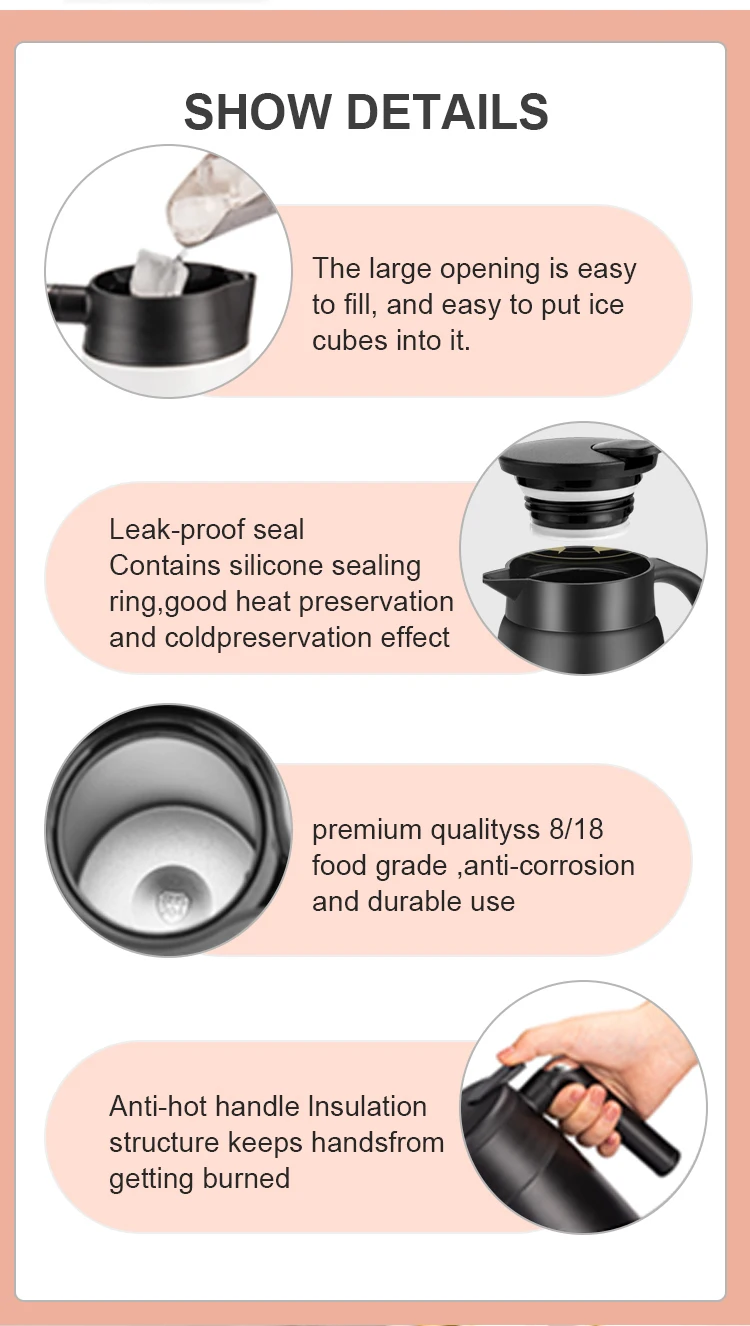 SHOW DETAILS

The large opening is easy to fill, and easy to put ice cubes into it.

Leak-proof seal
Contains silicone sealing ring,good heat preservation and coldpreservation effect

premium qualityss 8/18 food grade ,anti-corrosion and durable use

Anti-hot handle Insulation structure keeps handsfrom getting burned