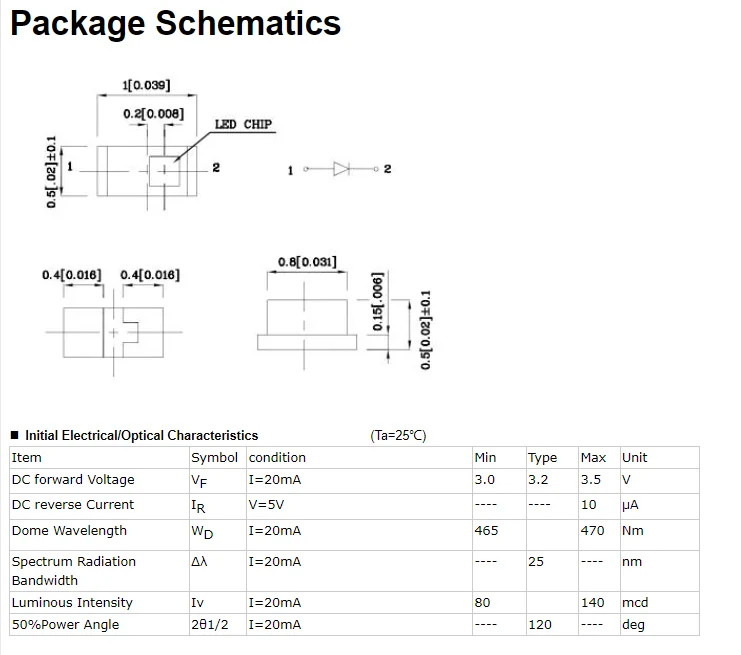 Package Schematics

1[0.039]

0.2[0.008]

LED CHIP

0.5[.02]±0.1

1

2

1

2

0.4[0.016]

0.4[0.016]

0.8[0.031]

0.15[.006]

0.5[0.02]±0.1

■ Initial Electrical/Optical Characteristics (Ta=25℃)

| Item | Symbol | condition | Min | Type | Max | Unit |
|---|---|---|---|---|---|---|
| DC forward Voltage | $V_F$ | I=20mA | 3.0 | 3.2 | 3.5 | V |
| DC reverse Current | $I_R$ | V=5V | ---- | ---- | 10 | μA |
| Dome Wavelength | $W_D$ | I=20mA | 465 | | 470 | Nm |
| Spectrum Radiation Bandwidth | Δλ | I=20mA | ---- | 25 | ---- | nm |
| Luminous Intensity | Iv | I=20mA | 80 | | 140 | mcd |
| 50%Power Angle | 2θ1/2 | I=20mA | ---- | 120 | ---- | deg |