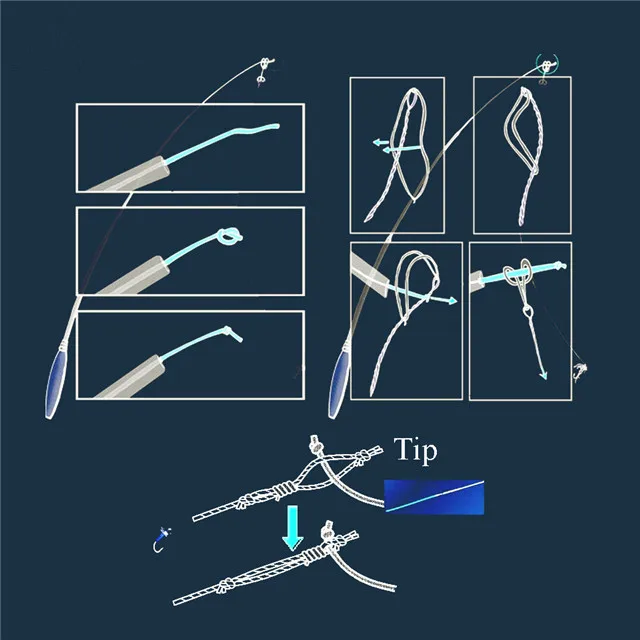 Tip