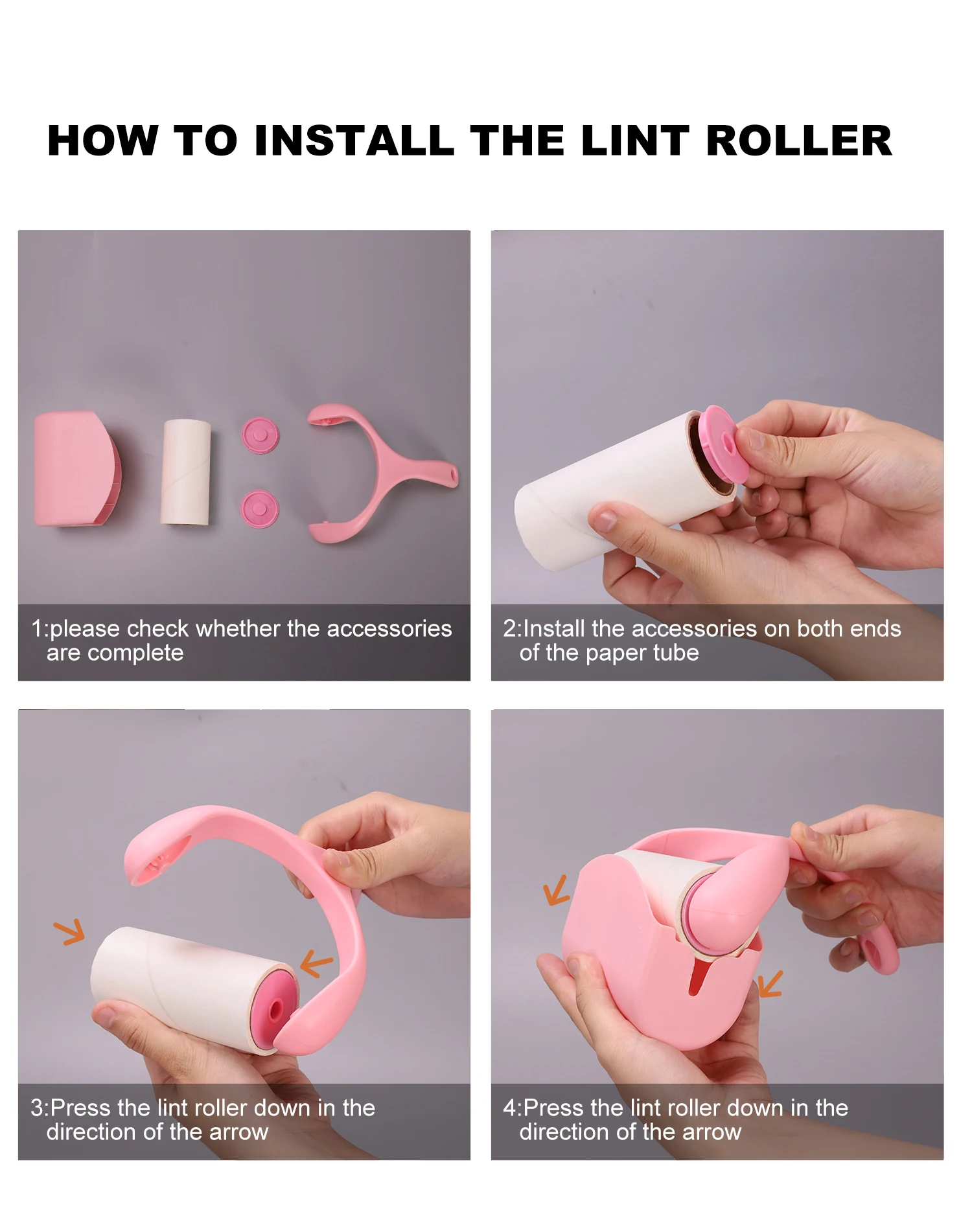 HOW TO INSTALL THE LINT ROLLER

1:please check whether the accessories are complete

2:Install the accessories on both ends of the paper tube

3:Press the lint roller down in the direction of the arrow

4:Press the lint roller down in the direction of the arrow