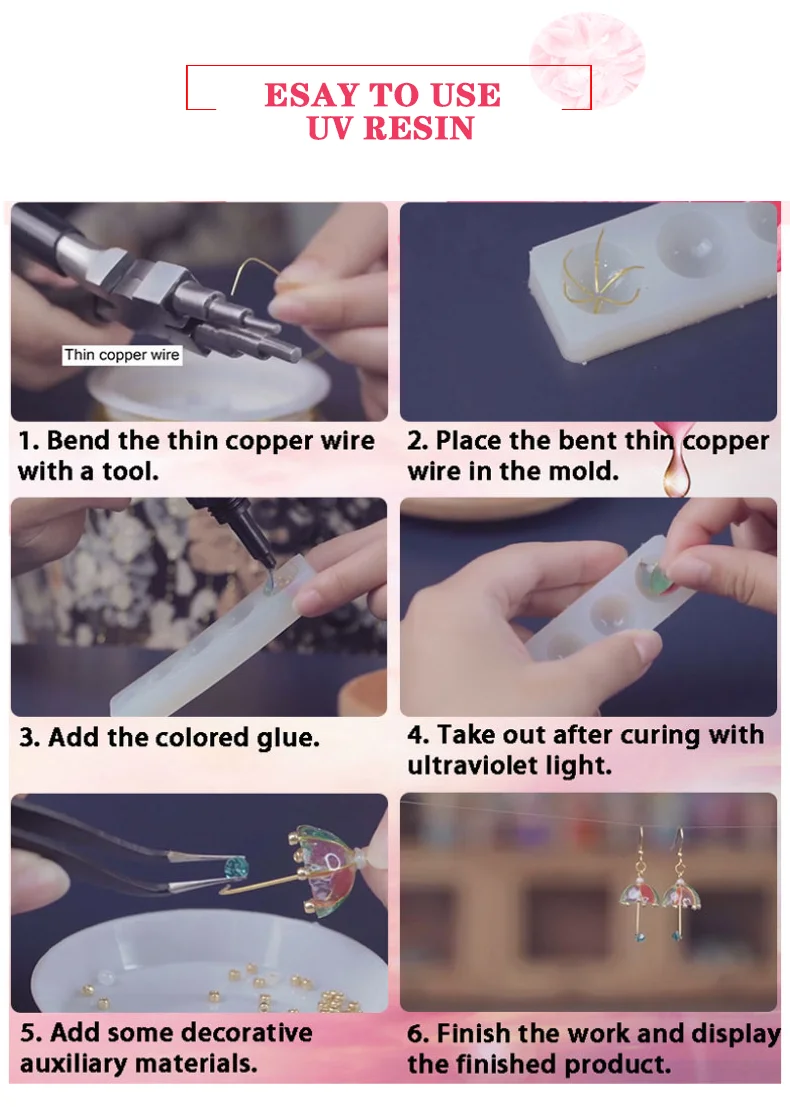 ESAY TO USE
UV RESIN

Thin copper wire

1. Bend the thin copper wire with a tool.

2. Place the bent thin copper wire in the mold.

3. Add the colored glue.

4. Take out after curing with ultraviolet light.

5. Add some decorative auxiliary materials.

6. Finish the work and display the finished product.