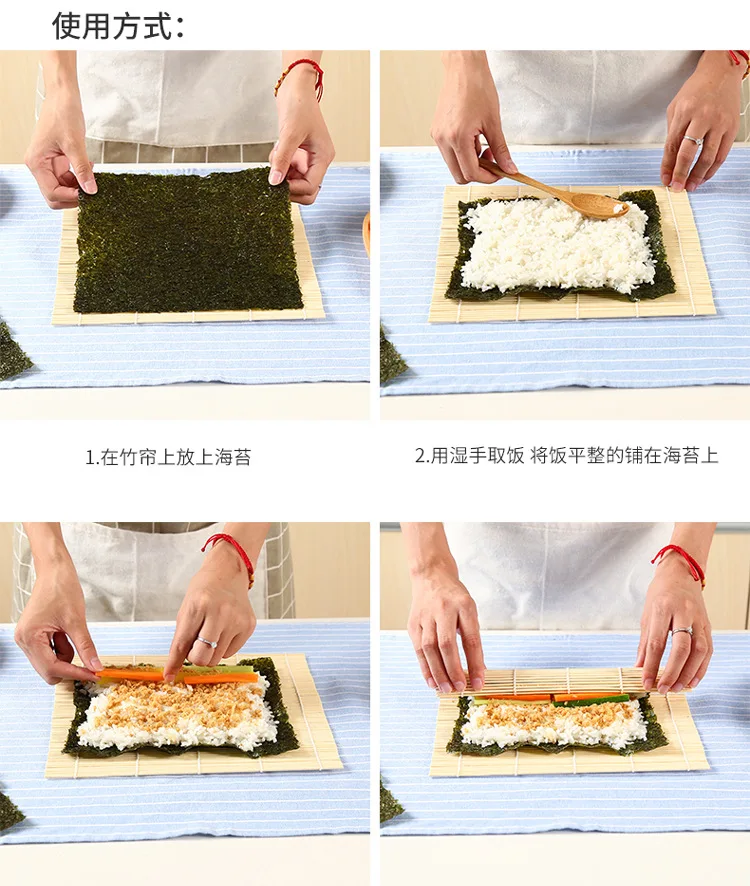 使用方式:

1.在竹帘上放上海苔

2.用湿手取饭 将饭平整的铺在海苔上