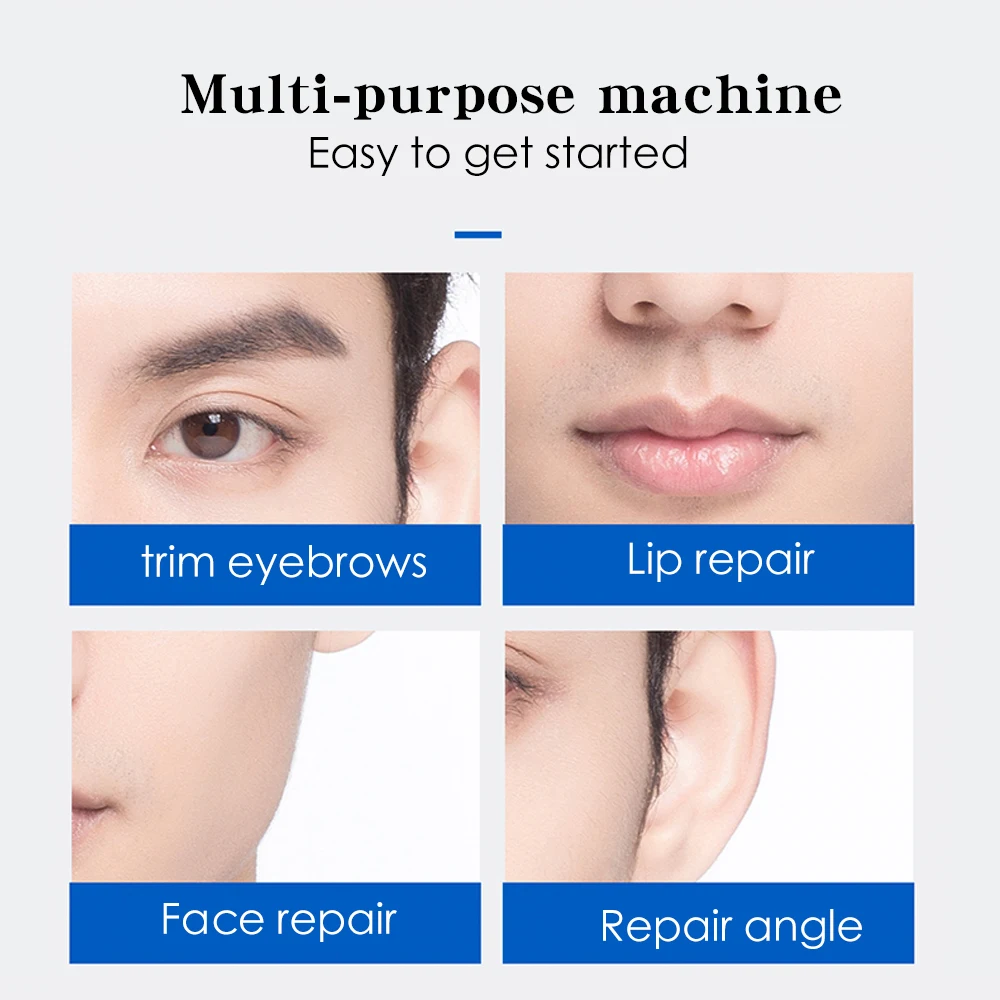 Multi-purpose machine
Easy to get started

trim eyebrows

Lip repair

Face repair

Repair angle