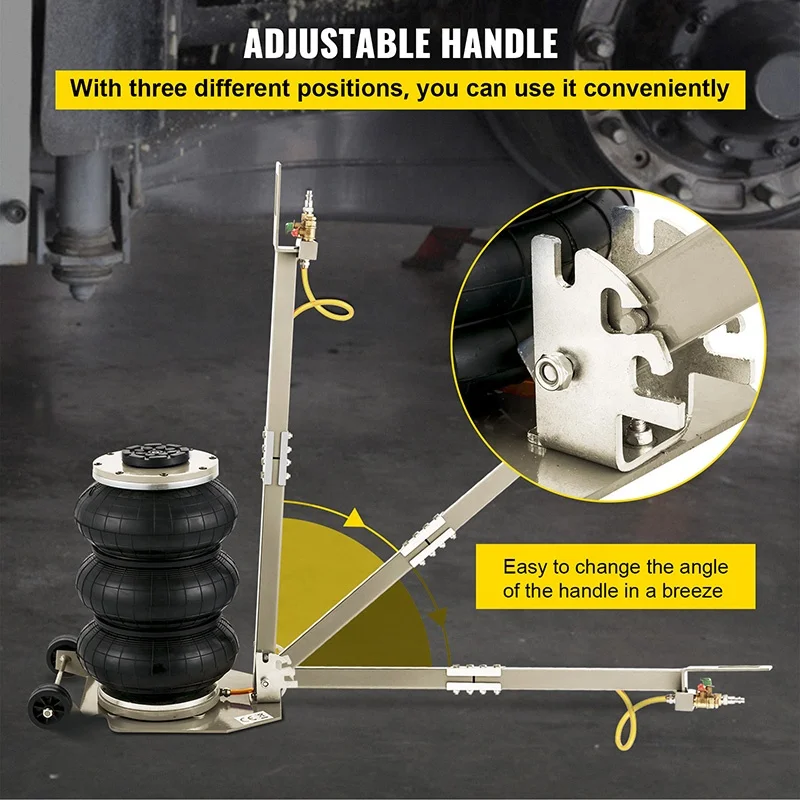 ADJUSTABLE HANDLE

With three different positions, you can use it conveniently

Easy to change the angle of the handle in a breeze

CE