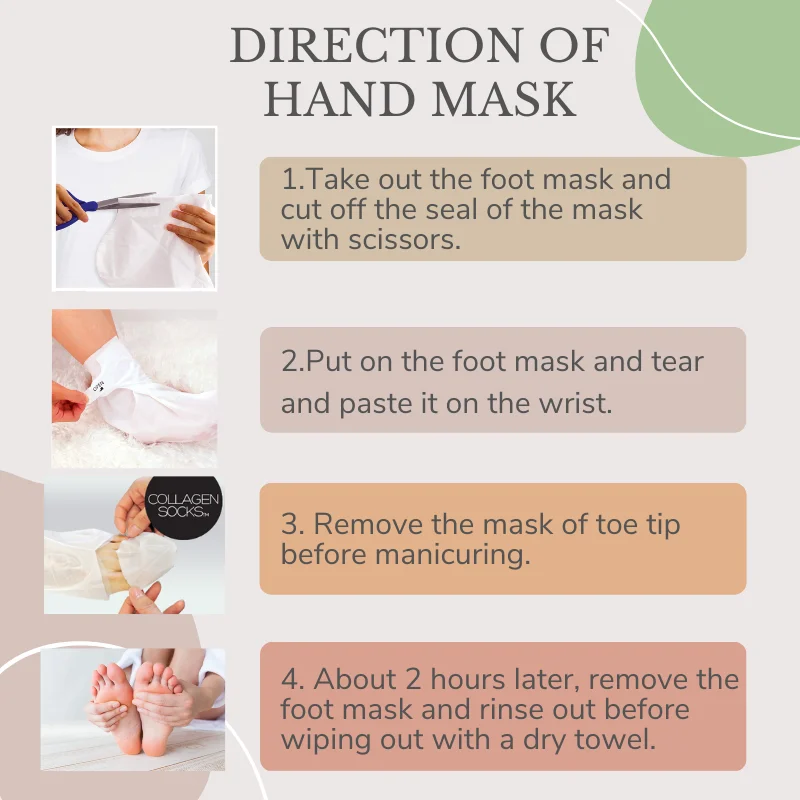 DIRECTION OF HAND MASK

1.Take out the foot mask and cut off the seal of the mask with scissors.

2.Put on the foot mask and tear and paste it on the wrist.

COLLAGEN SOCKS™

3. Remove the mask of toe tip before manicuring.

4. About 2 hours later, remove the foot mask and rinse out before wiping out with a dry towel.