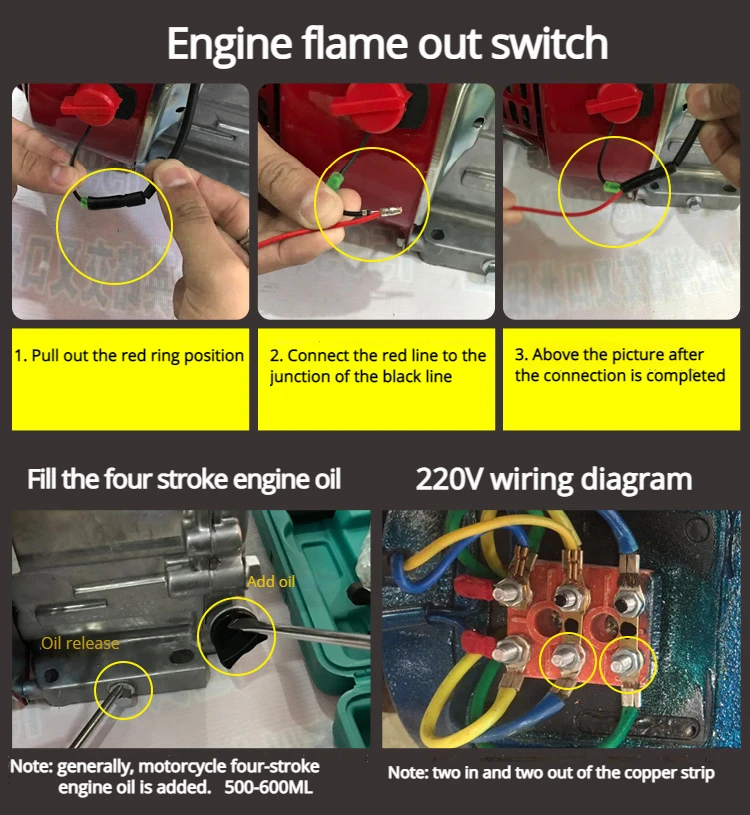 Engine flame out switch

1. Pull out the red ring position

2. Connect the red line to the junction of the black line

3. Above the picture after the connection is completed

Fill the four stroke engine oil

Add oil

Oil release

Note: generally, motorcycle four-stroke engine oil is added. 500-600ML

220V wiring diagram

Note: two in and two out of the copper strip