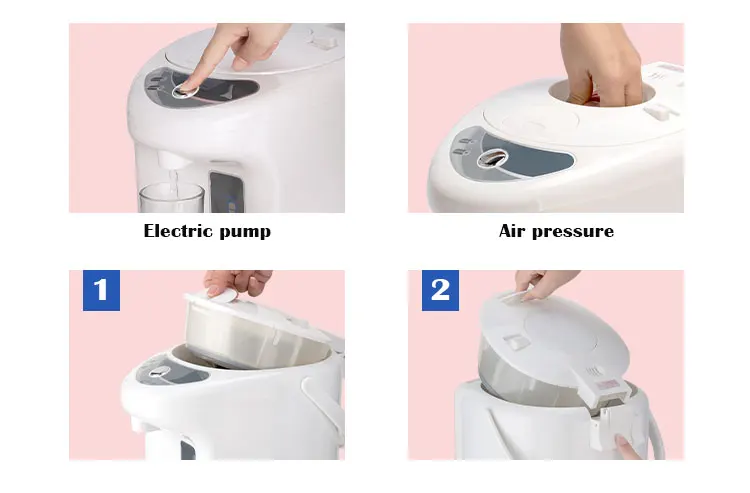 Electric pump

Air pressure

1

2