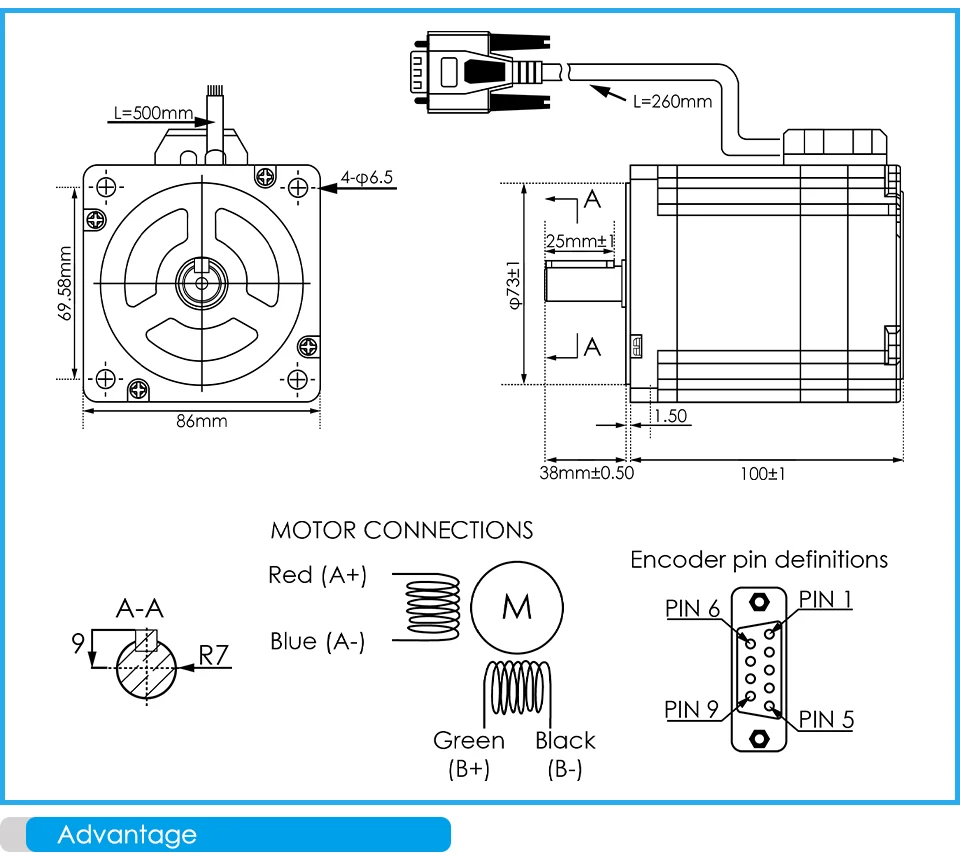 L=500mm

4-φ6.5

69.58mm

86mm

L=260mm

A

25mm±1

φ73±1

A

1.50

38mm±0.50

100±1

MOTOR CONNECTIONS

Red (A+)

Blue (A-)

M

Green (B+)

Black (B-)

A-A

9

R7

Encoder pin definitions

PIN 6

PIN 1

PIN 9

PIN 5

Advantage