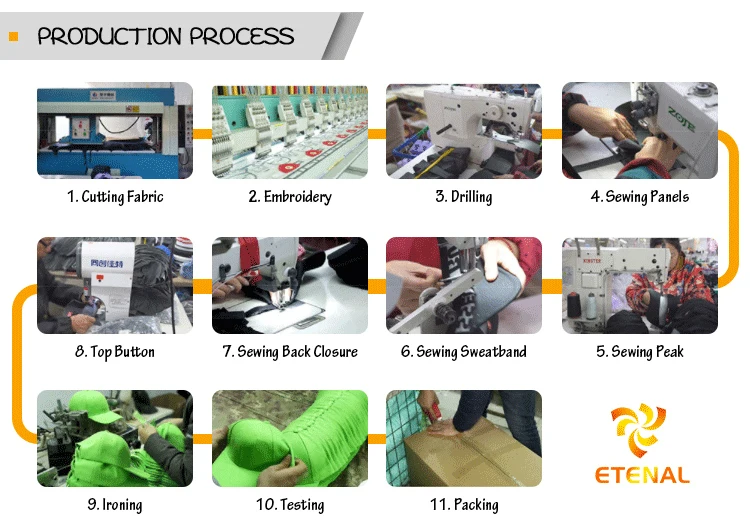 PRODUCTION PROCESS

1. Cutting Fabric

2. Embroidery

3. Drilling

4. Sewing Panels

ZOJE

8. Top Button

7. Sewing Back Closure

6. Sewing Sweatband

5. Sewing Peak

9. Ironing

10. Testing

11. Packing

ETENAL