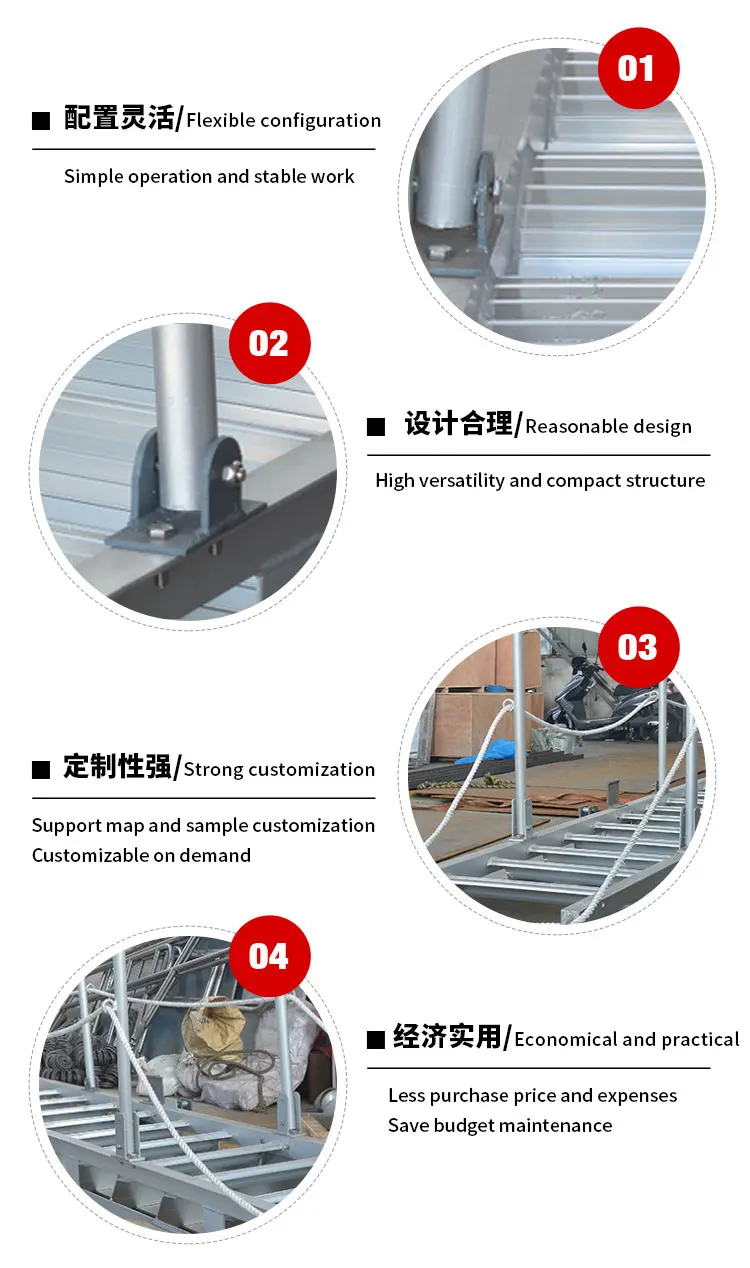 01

■ 配置灵活/Flexible configuration

Simple operation and stable work

02

■ 设计合理/Reasonable design

High versatility and compact structure

03

■ 定制性强/Strong customization

Support map and sample customization
Customizable on demand

04

■ 经济实用/Economical and practical

Less purchase price and expenses
Save budget maintenance