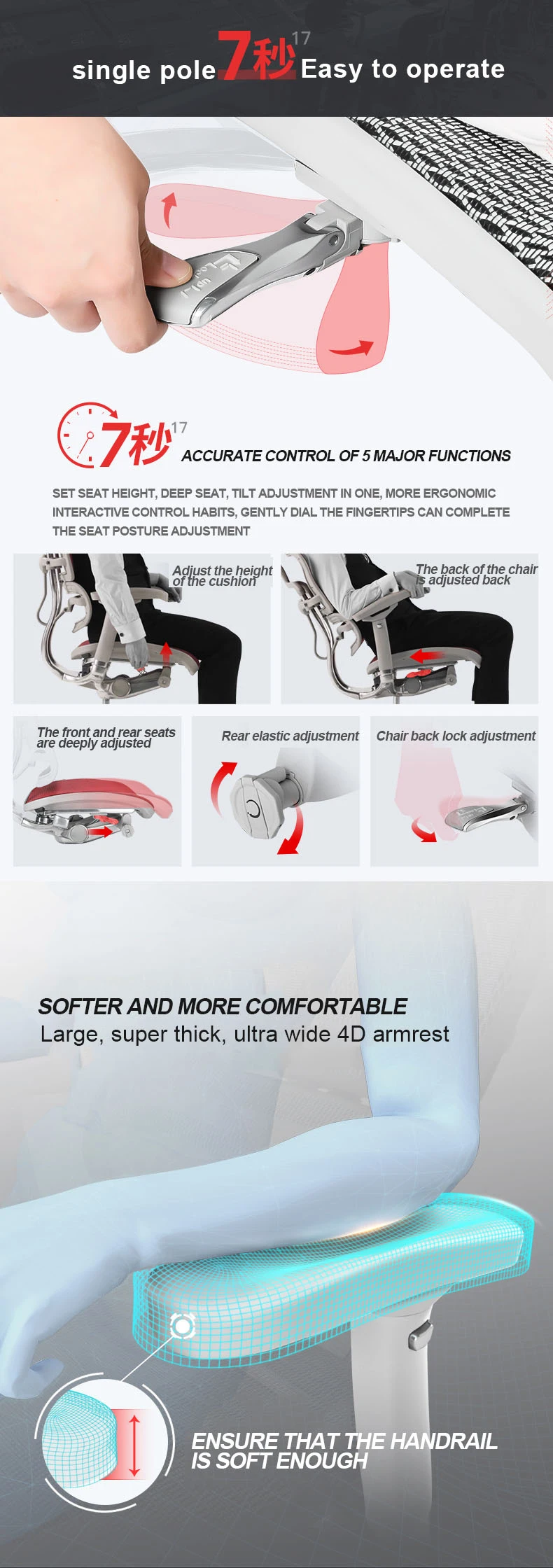 single pole 7秒 17 Easy to operate

7秒 17 ACCURATE CONTROL OF 5 MAJOR FUNCTIONS

SET SEAT HEIGHT, DEEP SEAT, TILT ADJUSTMENT IN ONE, MORE ERGONOMIC INTERACTIVE CONTROL HABITS, GENTLY DIAL THE FINGERTIPS CAN COMPLETE THE SEAT POSTURE ADJUSTMENT

Adjust the height of the cushion

The back of the chair is adjusted back

The front and rear seats are deeply adjusted

Rear elastic adjustment

Chair back lock adjustment

SOFTER AND MORE COMFORTABLE
Large, super thick, ultra wide 4D armrest

ENSURE THAT THE HANDRAIL IS SOFT ENOUGH