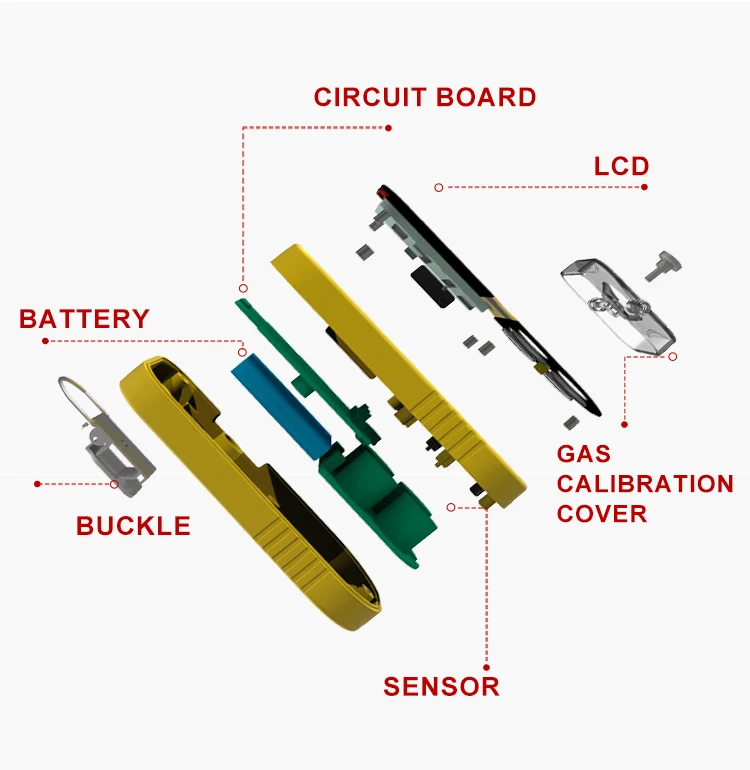 CIRCUIT BOARD

LCD

BATTERY

GAS
CALIBRATION
COVER

BUCKLE

SENSOR