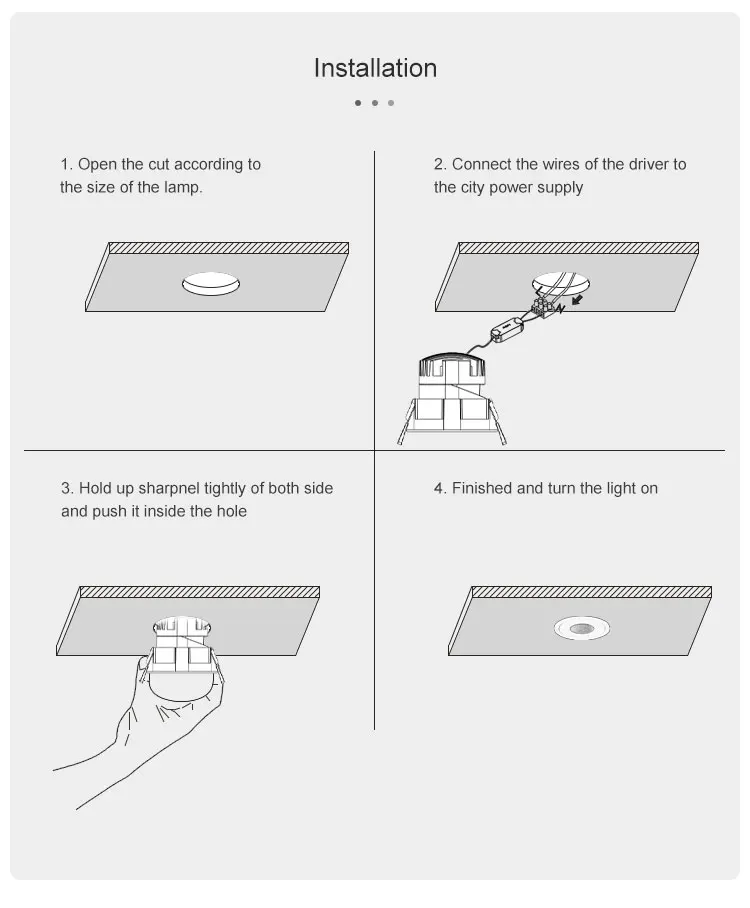 Installation

1. Open the cut according to the size of the lamp.

2. Connect the wires of the driver to the city power supply

3. Hold up sharpnel tightly of both side and push it inside the hole

4. Finished and turn the light on