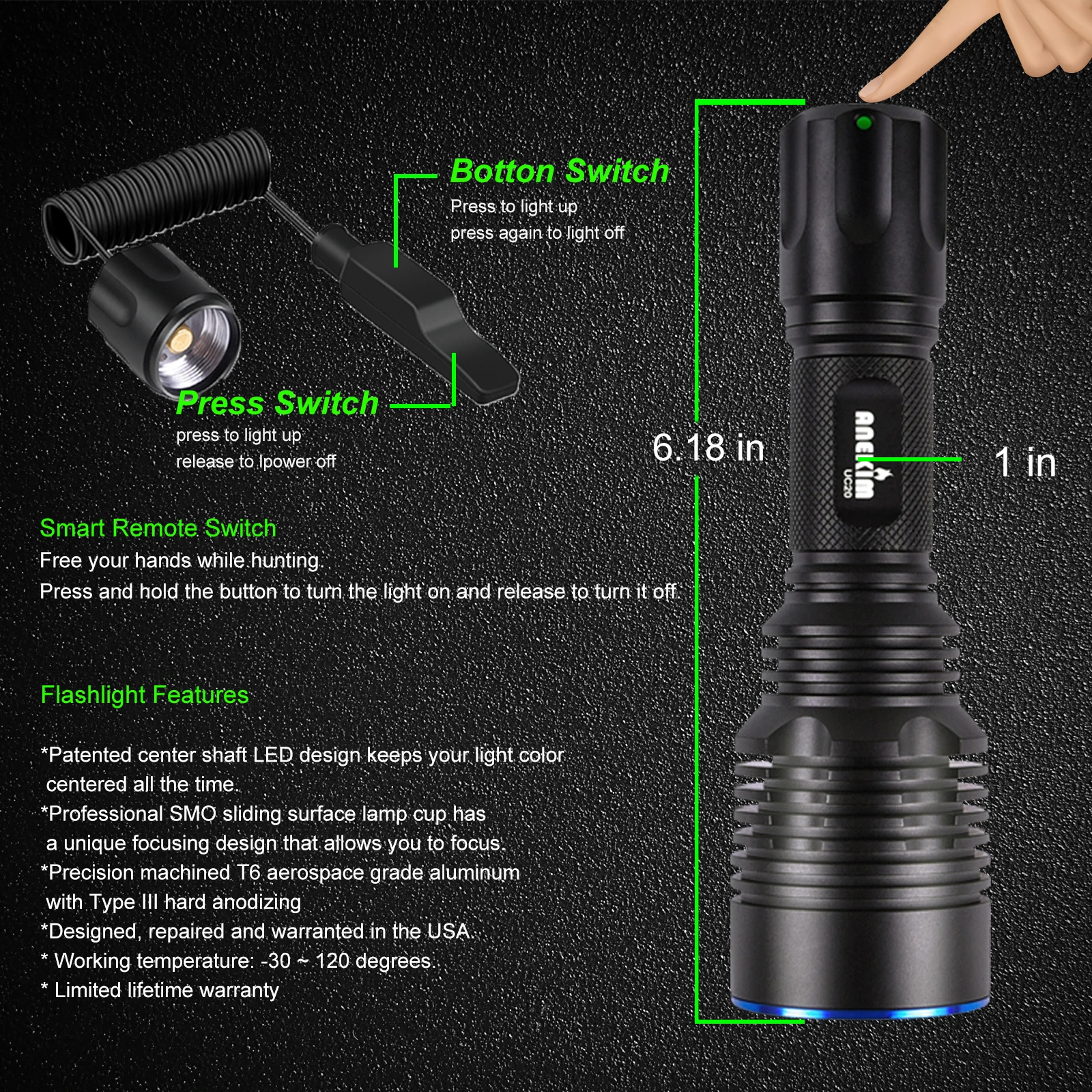 Botton Switch
Press to light up
press again to light off

Press Switch
press to light up
release to lpower off

6.18 in

ANEKIM
UC20

1 in

Smart Remote Switch
Free your hands while hunting.
Press and hold the button to turn the light on and release to turn it off.

Flashlight Features

*Patented center shaft LED design keeps your light color centered all the time.
*Professional SMO sliding surface lamp cup has a unique focusing design that allows you to focus.
*Precision machined T6 aerospace grade aluminum with Type III hard anodizing
*Designed, repaired and warranted in the USA.
* Working temperature: -30 ~ 120 degrees.
* Limited lifetime warranty