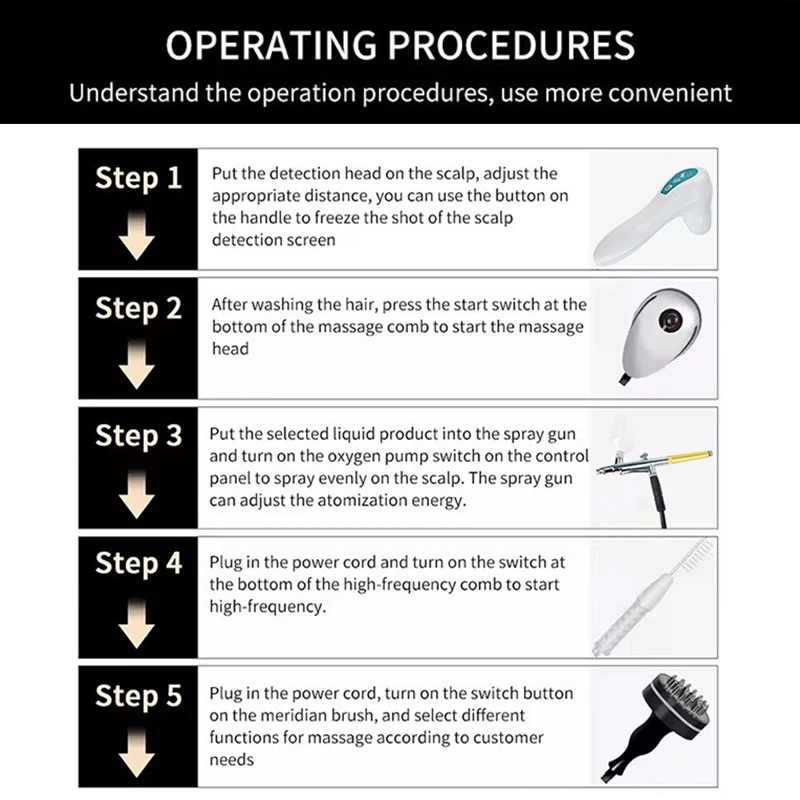 OPERATING PROCEDURES

Understand the operation procedures, use more convenient

Step 1

Put the detection head on the scalp, adjust the appropriate distance, you can use the button on the handle to freeze the shot of the scalp detection screen

Step 2

After washing the hair, press the start switch at the bottom of the massage comb to start the massage head

Step 3

Put the selected liquid product into the spray gun and turn on the oxygen pump switch on the control panel to spray evenly on the scalp. The spray gun can adjust the atomization energy.

Step 4

Plug in the power cord and turn on the switch at the bottom of the high-frequency comb to start high-frequency.

Step 5

Plug in the power cord, turn on the switch button on the meridian brush, and select different functions for massage according to customer needs